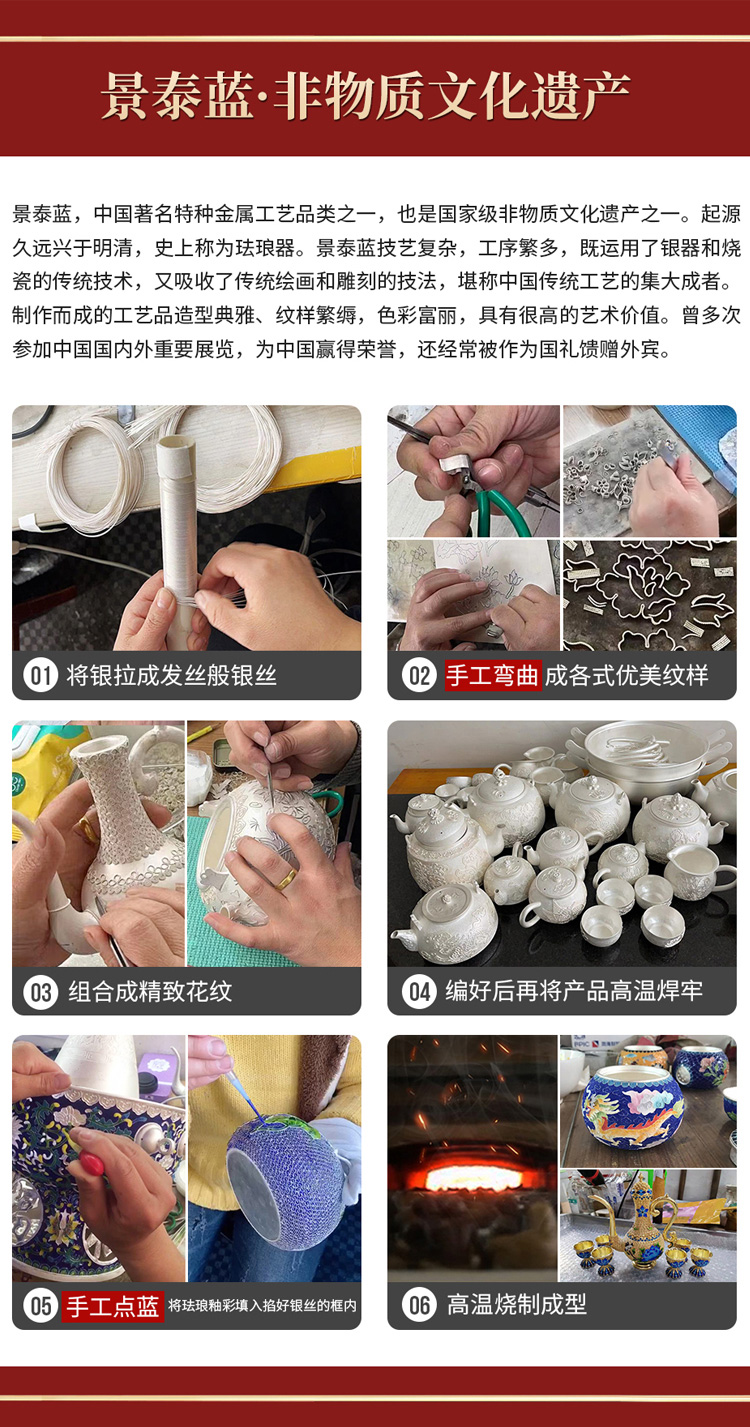 景泰蓝·非物质文化遗产

景泰蓝，中国著名特种金属工艺品类之一，也是国家级非物质文化遗产之一。起源久远兴于明清，史上称为珐琅器。景泰蓝技艺复杂，工序繁多，既运用了银器和烧瓷的传统技术，又吸收了传统绘画和雕刻的技法，堪称中国传统工艺的集大成者。制作而成的工艺品造型典雅、纹样繁缛，色彩富丽，具有很高的艺术价值。曾多次参加中国国内外重要展览，为中国赢得荣誉，还经常被作为国礼馈赠外宾。

01 将银拉成发丝般银丝

02 手工弯曲 成各式优美纹样

03 组合成精致花纹

04 编好后再将产品高温焊牢

05 手工点蓝 将珐琅釉彩填入掐好银丝的框内

06 高温烧制成型