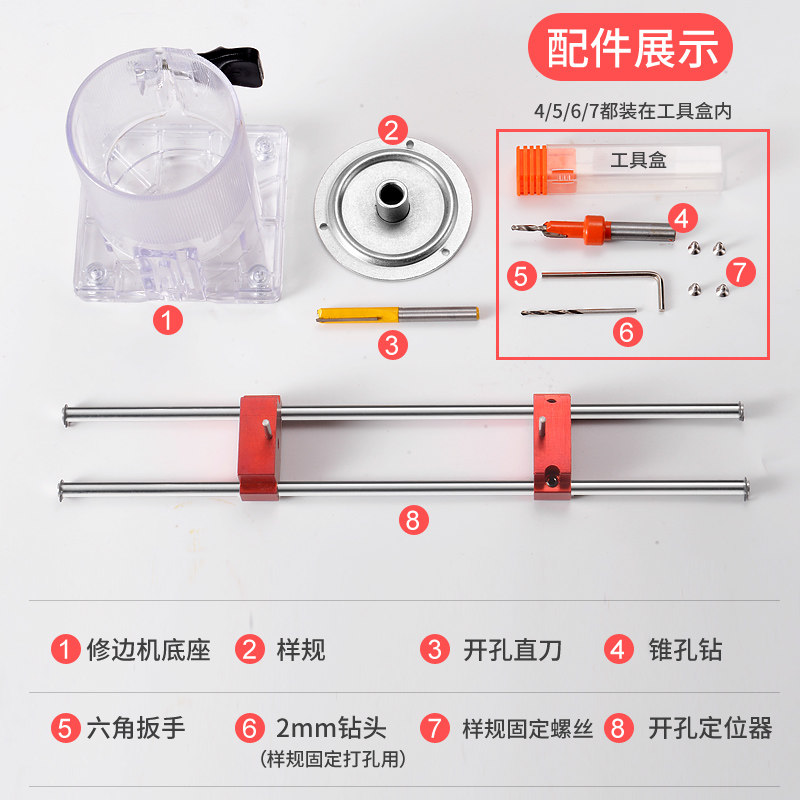 配件展示

4/5/6/7都装在工具盒内

工具盒

1
2
3
4
5
6
7
8

1 修边机底座 2 样规 3 开孔直刀 4 锥孔钻

5 六角扳手 6 2mm钻头 (样规固定打孔用) 7 样规固定螺丝 8 开孔定位器