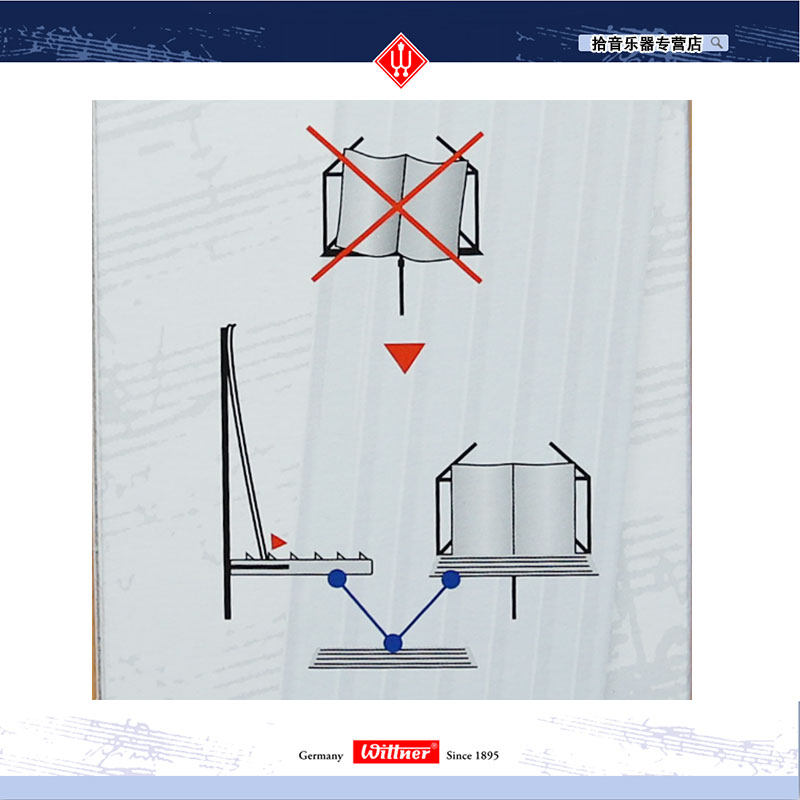 拾音乐器专营店

Germany Wittner® Since 1895