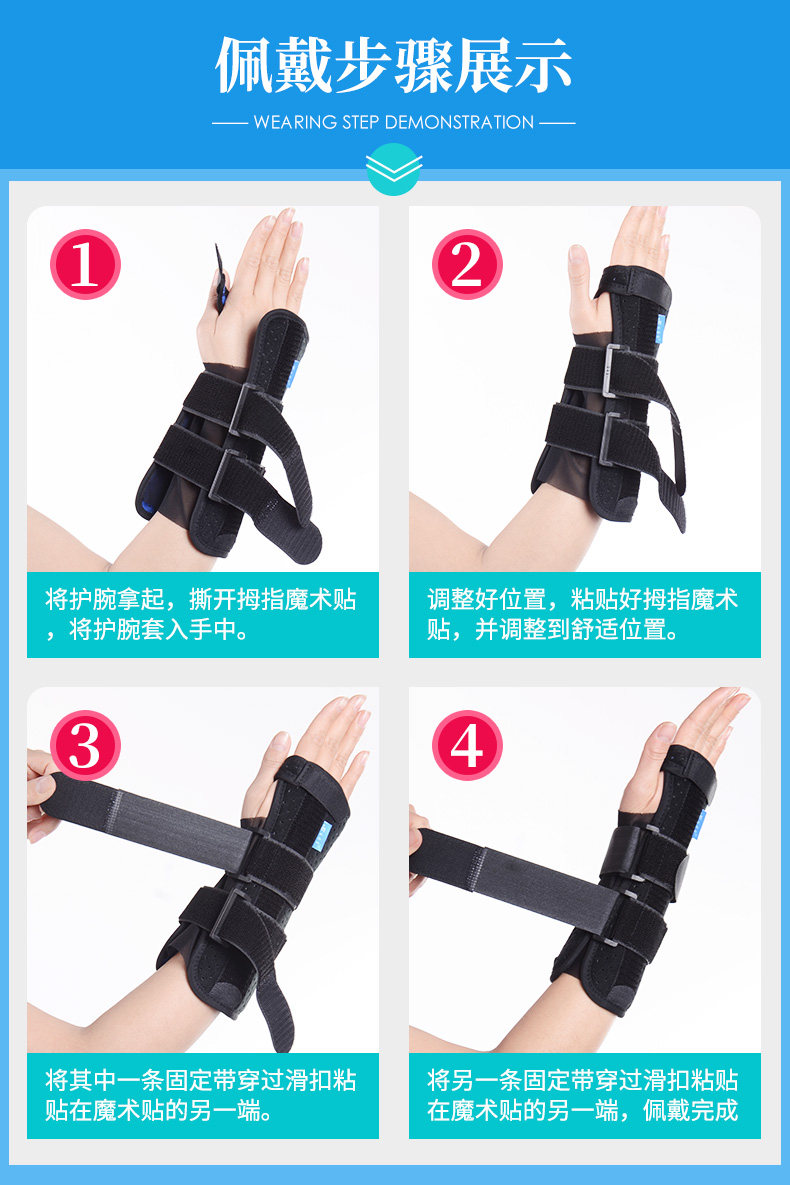 佩戴步骤展示

WEARING STEP DEMONSTRATION

1

将护腕拿起，撕开拇指魔术贴，将护腕套入手中。

2

调整好位置，粘贴好拇指魔术贴，并调整到舒适位置。

3

将其中一条固定带穿过滑扣粘贴在魔术贴的另一端。

4

将另一条固定带穿过滑扣粘贴在魔术贴的另一端，佩戴完成