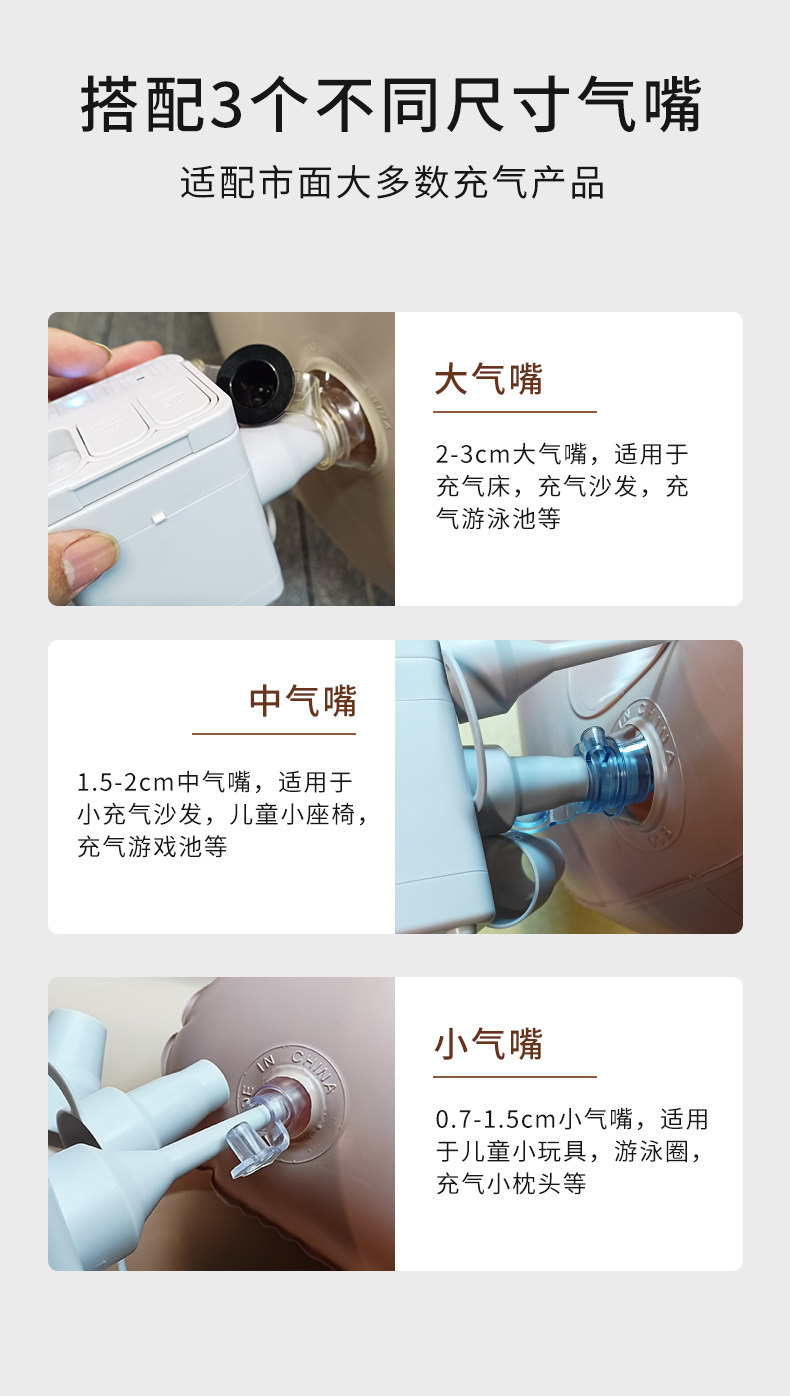 搭配3个不同尺寸气嘴

适配市面大多数充气产品

大气嘴

2-3cm大气嘴，适用于充气床，充气沙发，充气游泳池等

中气嘴

1.5-2cm中气嘴，适用于小充气沙发，儿童小座椅，充气游戏池等

IN CHINA

小气嘴

0.7-1.5cm小气嘴，适用于儿童小玩具，游泳圈，充气小枕头等

IN CHINA