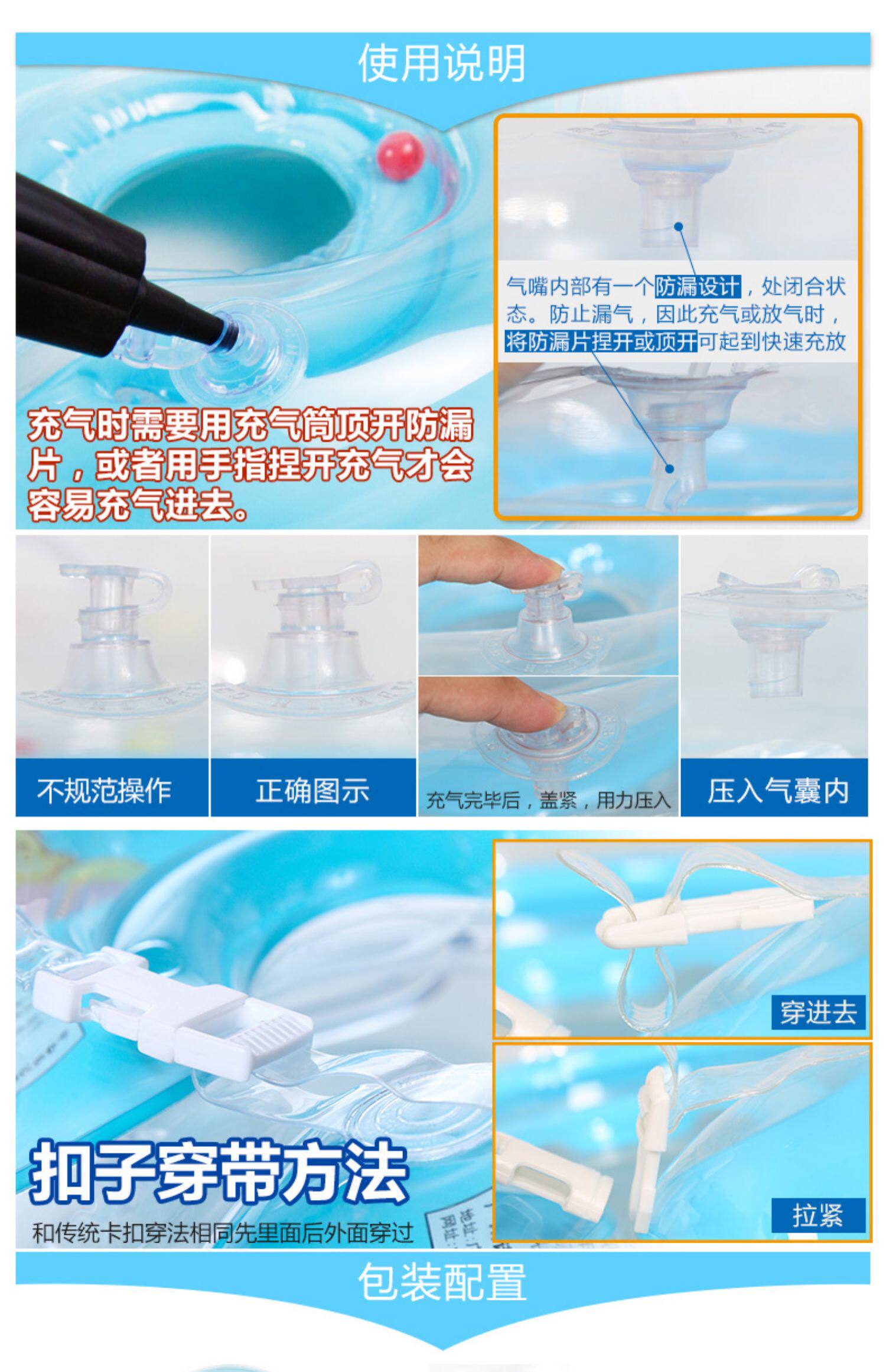 使用说明

气嘴内部有一个防漏设计，处闭合状态。防止漏气，因此充气或放气时，将防漏片捏开或顶开可起到快速充放

充气时需要用充气筒顶开防漏片，或者用手指捏开充气才会容易充气进去。

不规范操作

正确图示

充气完毕后，盖紧，用力压入

压入气囊内

穿进去

拉紧

扣子穿带方法

和传统卡扣穿法相同先里面后外面穿过

包装配置