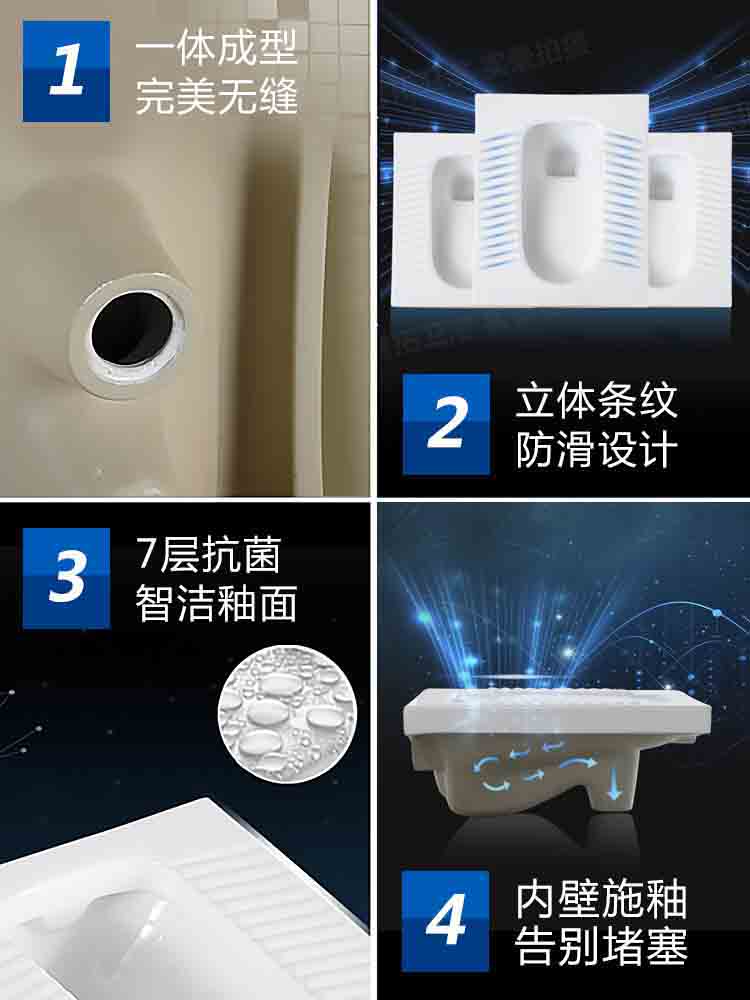 1
一体成型
完美无缝

2
立体条纹
防滑设计

3
7层抗菌
智洁釉面

4
内壁施釉
告别堵塞