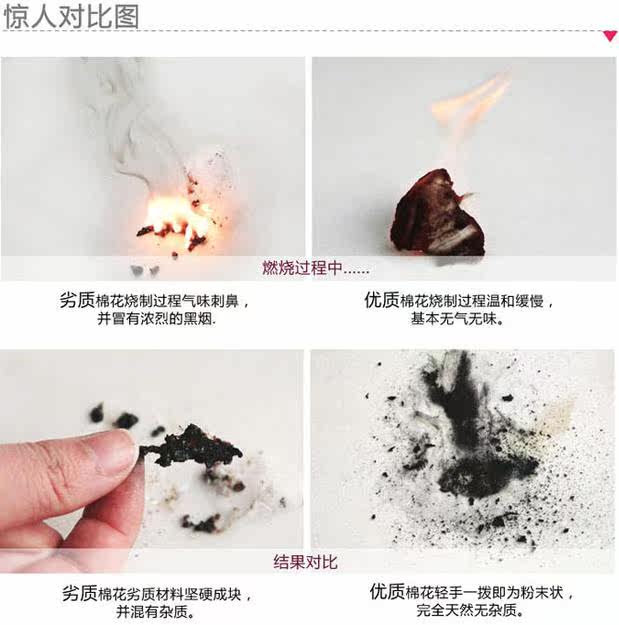 惊人对比图

燃烧过程中......

劣质棉花烧制过程气味刺鼻，并冒有浓烈的黑烟.

优质棉花烧制过程温和缓慢，基本无气无味。

结果对比

劣质棉花劣质材料坚硬成块，并混有杂质。

优质棉花轻手一拨即为粉末状，完全天然无杂质。