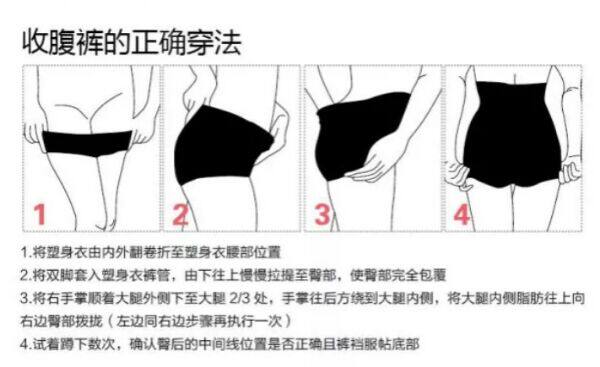 收腹裤的正确穿法

1

2

3

4

1.将塑身衣由内外翻卷折至塑身衣腰部位置

2.将双脚套入塑身衣裤管，由下往上慢慢拉提至臀部，使臀部完全包覆

3.将右手掌顺着大腿外侧下至大腿 2/3 处，手掌往后方绕到大腿内侧，将大腿内侧脂肪往上向右边臀部拨拢（左边同右边步骤再执行一次）

4.试着蹲下数次，确认臀后的中间线位置是否正确且裤裆服帖底部