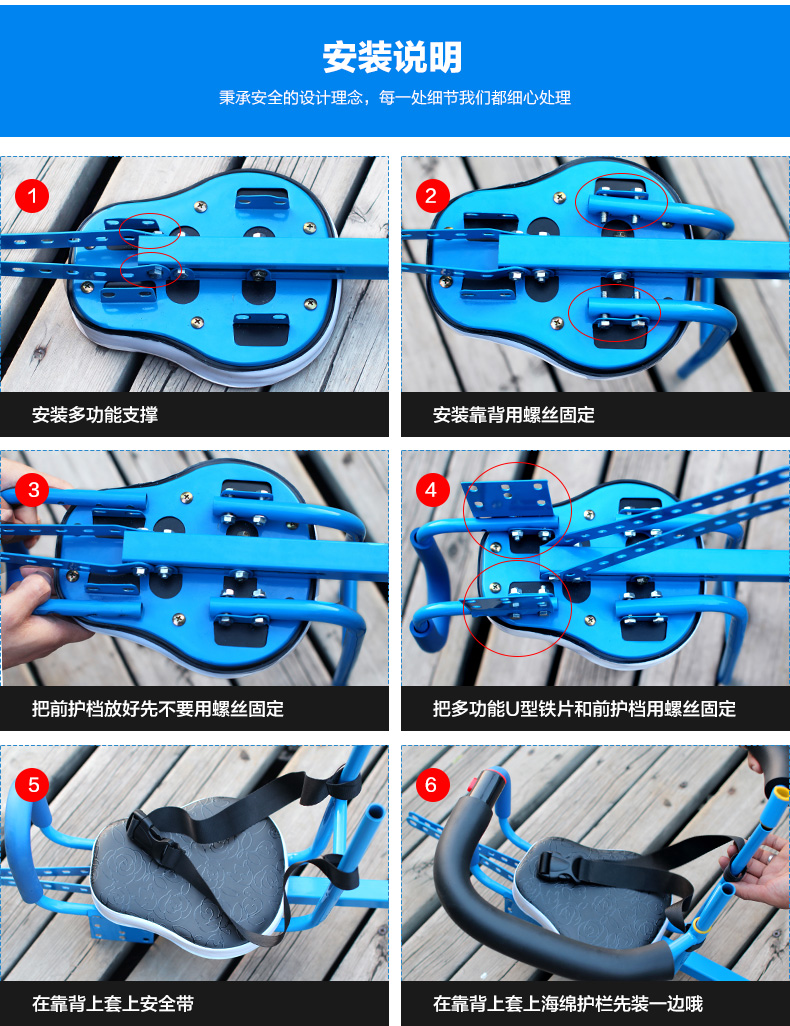 安装说明

秉承安全的设计理念，每一处细节我们都细心处理

1

安装多功能支撑

2

安装靠背用螺丝固定

3

把前护档放好先不要用螺丝固定

4

把多功能U型铁片和前护档用螺丝固定

5

在靠背上套上安全带

6

在靠背上套上海绵护栏先装一边哦