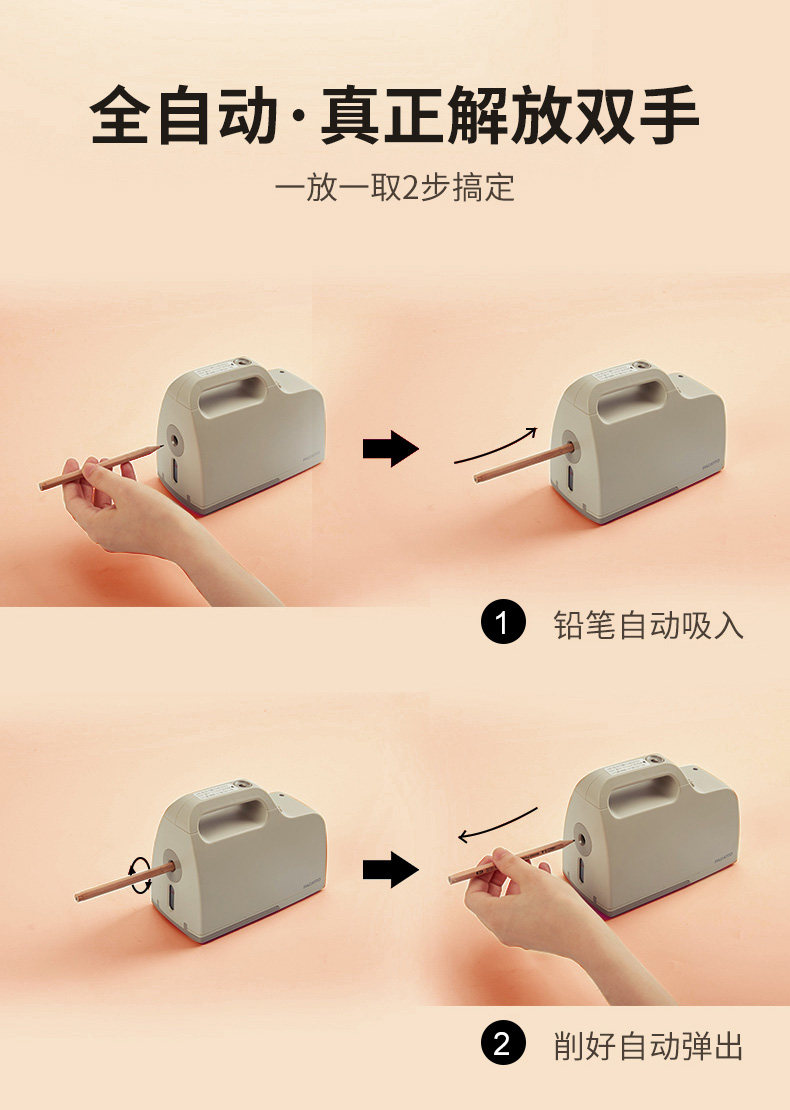 全自动·真正解放双手

一放一取2步搞定

1 铅笔自动吸入

2 削好自动弹出