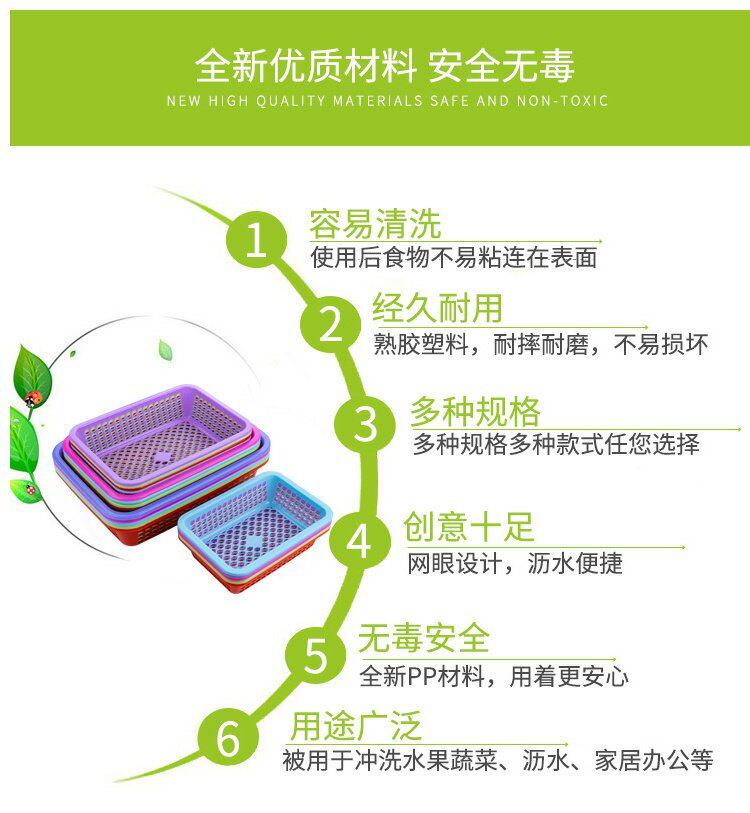 全新优质材料 安全无毒
NEW HIGH QUALITY MATERIALS SAFE AND NON-TOXIC

1
容易清洗
使用后食物不易粘连在表面

2
经久耐用
熟胶塑料，耐摔耐磨，不易损坏

3
多种规格
多种规格多种款式任您选择

4
创意十足
网眼设计，沥水便捷

5
无毒安全
全新PP材料，用着更安心

6
用途广泛
被用于冲洗水果蔬菜、沥水、家居办公等