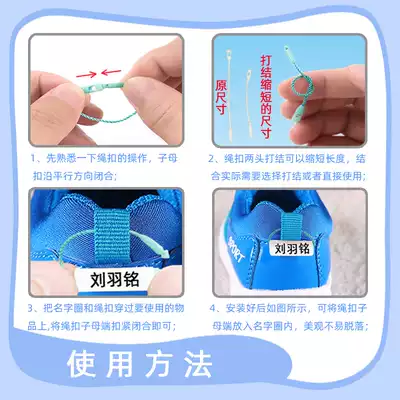 原尺寸

打结缩短的尺寸

1、先熟悉一下绳扣的操作，子母扣沿平行方向闭合；

2、绳扣两头打结可以缩短长度，结合实际需要选择打结或者直接使用；

刘羽铭

SPORT

刘羽铭

3、把名字圈和绳扣穿过要使用的物品上，将绳扣子母端扣紧闭合即可；

4、安装好后如图所示，可将绳扣子母端放入名字圈内，美观不易脱落；

使用方法