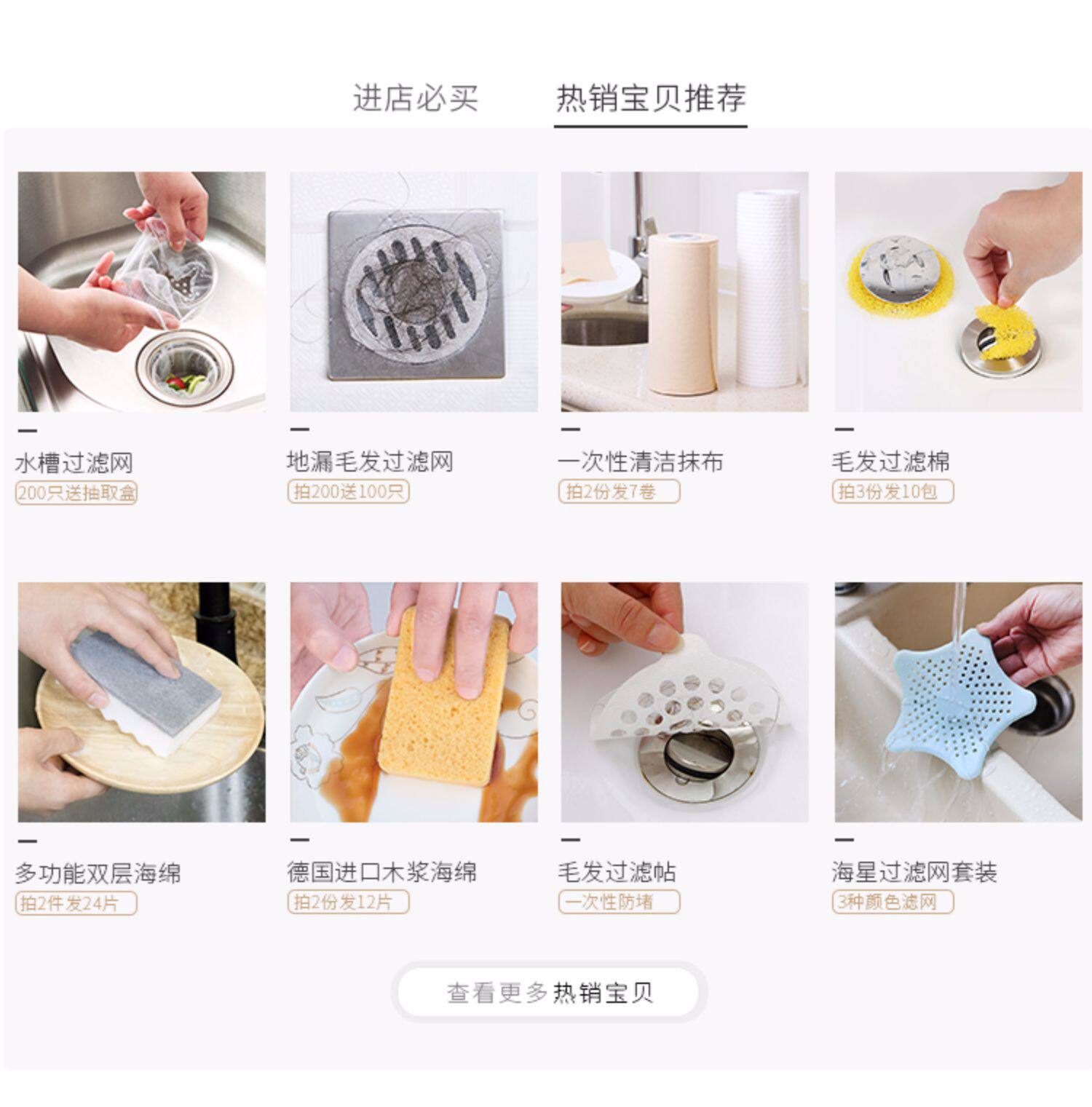 进店必买　热销宝贝推荐

水槽过滤网
200只送抽取盒

地漏毛发过滤网
拍200送100只

一次性清洁抹布
拍2份发7卷

毛发过滤棉
拍3份发10包

多功能双层海绵
拍2件发24片

德国进口木浆海绵
拍2份发12片

毛发过滤帖
一次性防堵

海星过滤网套装
3种颜色滤网

查看更多热销宝贝