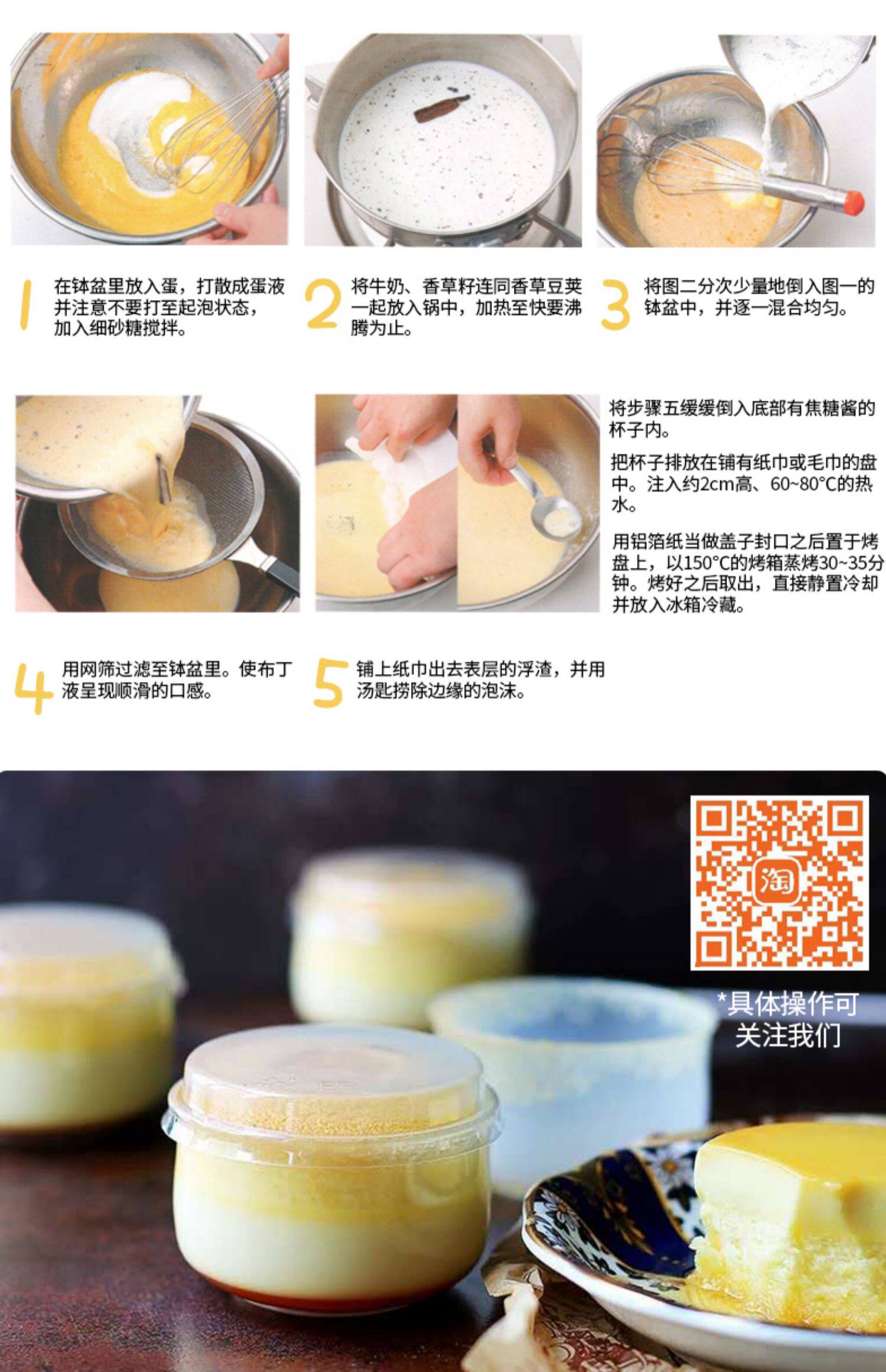 1 在钵盆里放入蛋，打散成蛋液并注意不要打至起泡状态，加入细砂糖搅拌。

2 将牛奶、香草籽连同香草豆荚一起放入锅中，加热至快要沸腾为止。

3 将图二分次少量地倒入图一的钵盆中，并逐一混合均匀。

将步骤五缓缓倒入底部有焦糖酱的杯子内。

把杯子排放在铺有纸巾或毛巾的盘中。注入约2cm高、60~80°C的热水。

用铝箔纸当做盖子封口之后置于烤盘上，以150°C的烤箱蒸烤30~35分钟。烤好之后取出，直接静置冷却并放入冰箱冷藏。

4 用网筛过滤至钵盆里。使布丁液呈现顺滑的口感。

5 铺上纸巾出去表层的浮渣，并用汤匙捞除边缘的泡沫。

淘

*具体操作可关注我们