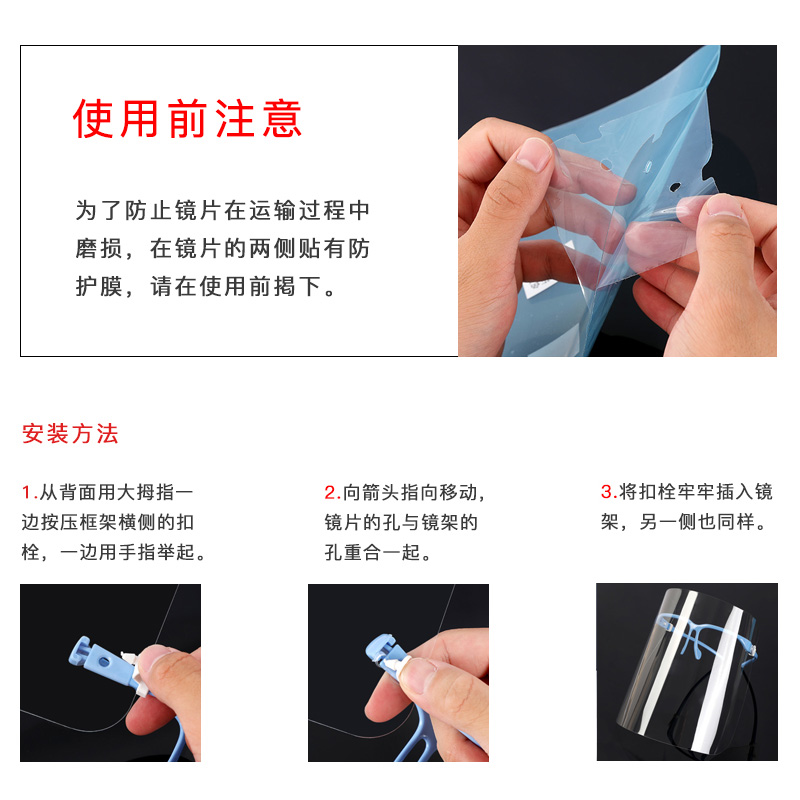 使用前注意

为了防止镜片在运输过程中磨损，在镜片的两侧贴有防护膜，请在使用前揭下。

安装方法

1.从背面用大拇指一边按压框架横侧的扣栓，一边用手指举起。

2.向箭头指向移动，镜片的孔与镜架的孔重合一起。

3.将扣栓牢牢插入镜架，另一侧也同样。