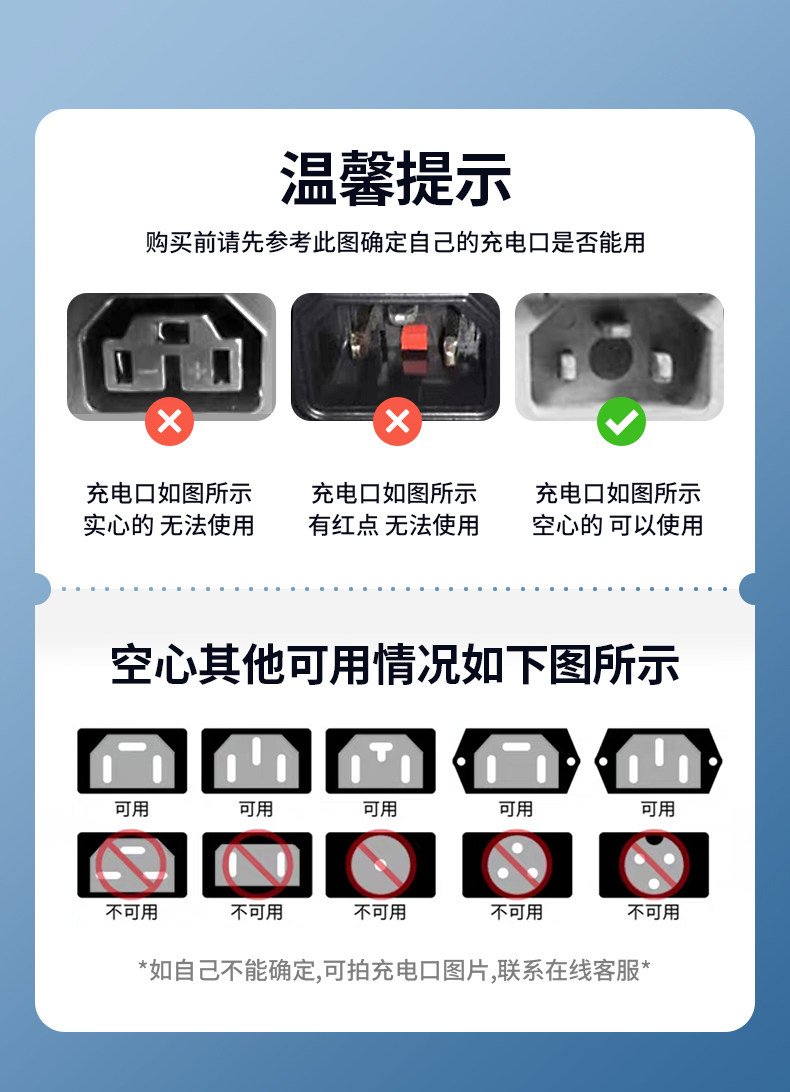 温馨提示

购买前请先参考此图确定自己的充电口是否能用

充电口如图所示
实心的 无法使用

充电口如图所示
有红点 无法使用

充电口如图所示
空心的 可以使用

空心其他可用情况如下图所示

可用

可用

可用

可用

可用

不可用

不可用

不可用

不可用

不可用

*如自己不能确定,可拍充电口图片,联系在线客服*