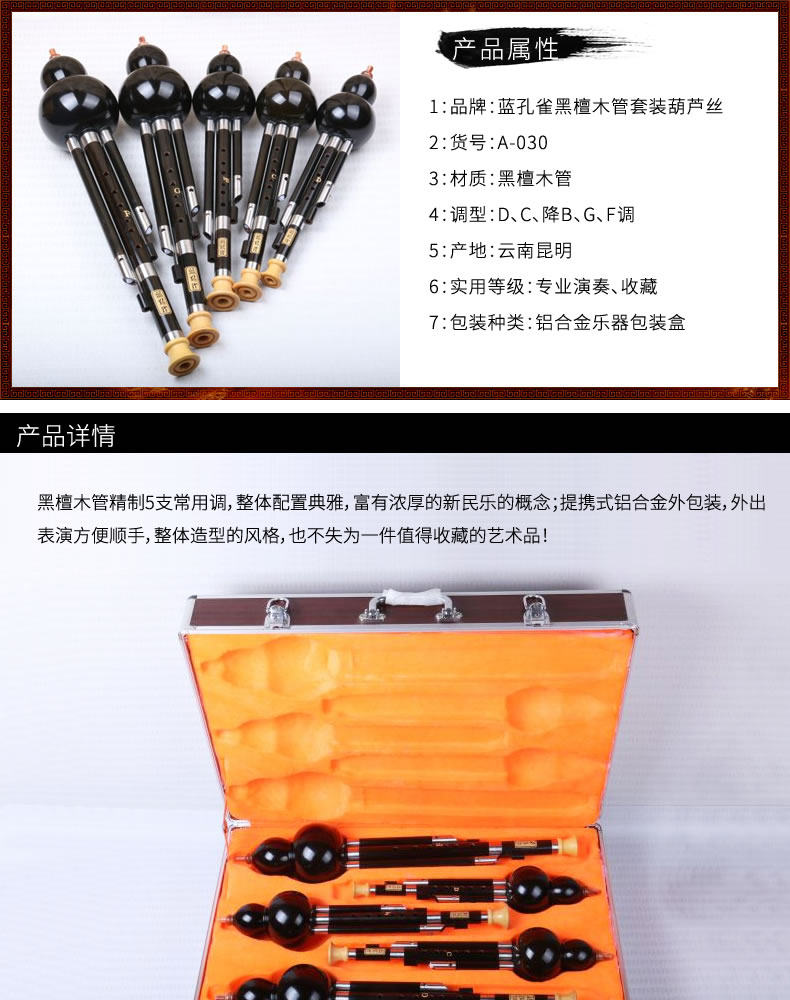 产品属性

1：品牌：蓝孔雀黑檀木管套装葫芦丝

2：货号：A-030

3：材质：黑檀木管

4：调型：D、C、降B、G、F调

5：产地：云南昆明

6：实用等级：专业演奏、收藏

7：包装种类：铝合金乐器包装盒

产品详情

黑檀木管精制5支常用调，整体配置典雅，富有浓厚的新民乐的概念；提携式铝合金外包装，外出表演方便顺手，整体造型的风格，也不失为一件值得收藏的艺术品！