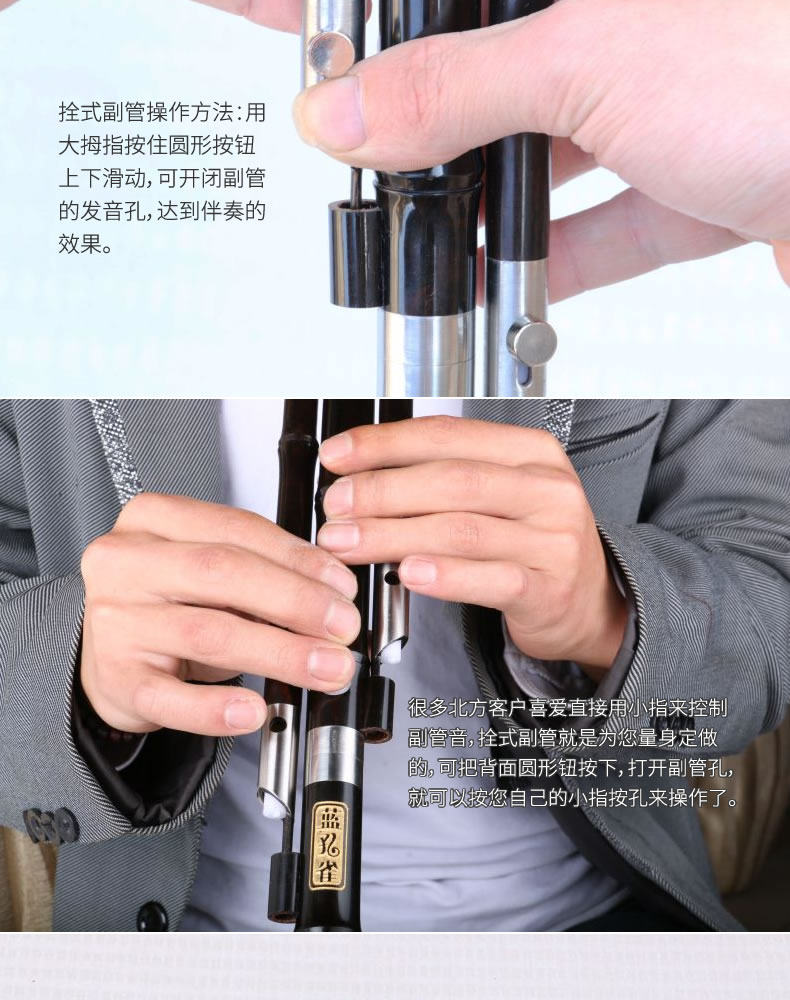 拴式副管操作方法:用大拇指按住圆形按钮上下滑动,可开闭副管的发音孔,达到伴奏的效果。

很多北方客户喜爱直接用小指来控制副管音,拴式副管就是为您量身定做的,可把背面圆形钮按下,打开副管孔,就可以按您自己的小指按孔来操作了。

蓝孔雀