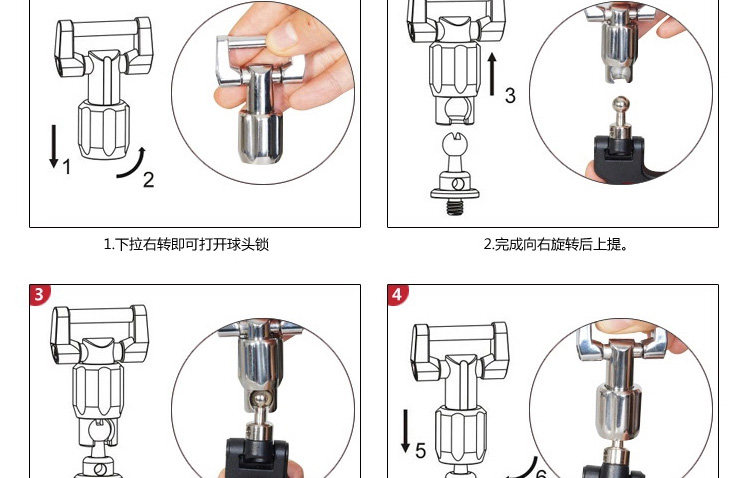 1
2
1.下拉右转即可打开球头锁

3
2.完成向右旋转后上提。

3

4
5
6