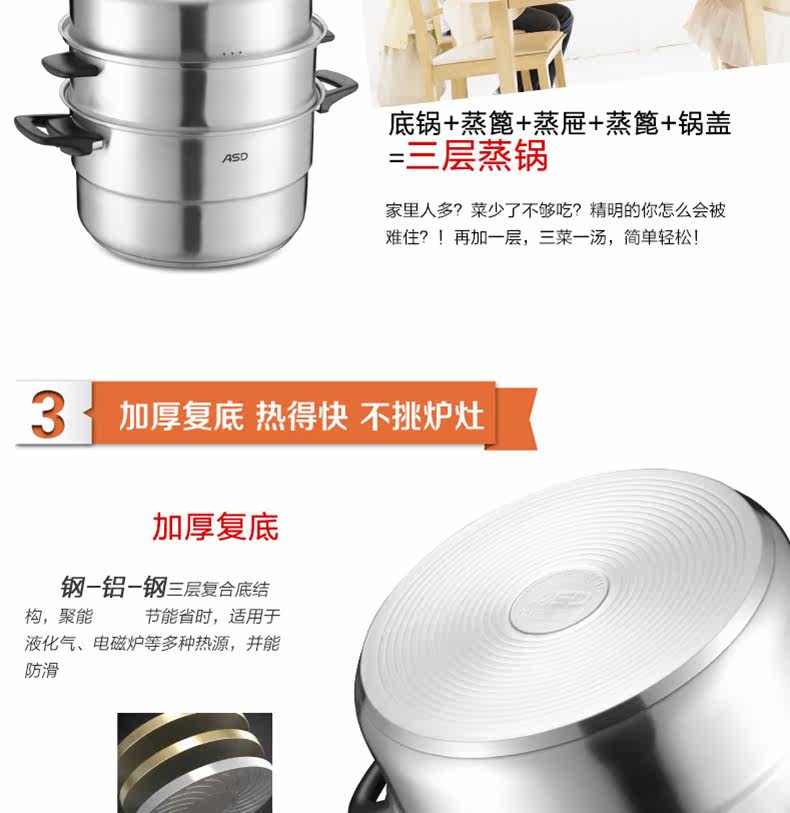 ASD

底锅+蒸篦+蒸屉+蒸篦+锅盖
=三层蒸锅

家里人多？菜少了不够吃？精明的你怎么会被难住？！再加一层，三菜一汤，简单轻松！

3 加厚复底 热得快 不挑炉灶

加厚复底

钢-铝-钢三层复合底结构，聚能 节能省时，适用于液化气、电磁炉等多种热源，并能防滑

ASD