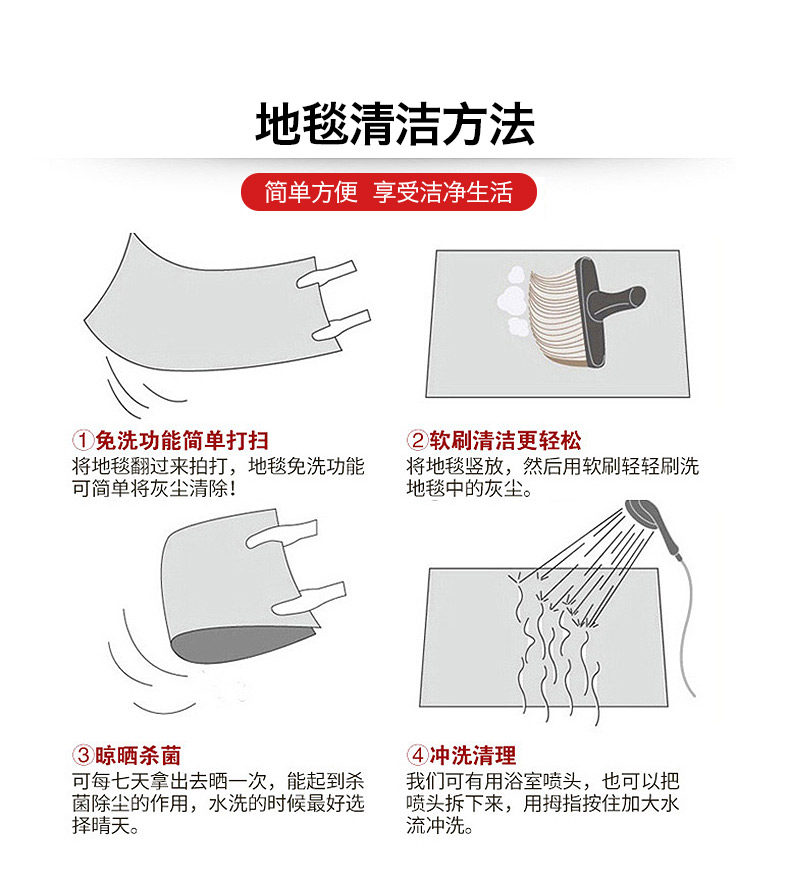 地毯清洁方法

简单方便 享受洁净生活

①免洗功能简单打扫
将地毯翻过来拍打，地毯免洗功能可简单将灰尘清除！

②软刷清洁更轻松
将地毯竖放，然后用软刷轻轻刷洗地毯中的灰尘。

③晾晒杀菌
可每七天拿出去晒一次，能起到杀菌除尘的作用，水洗的时候最好选择晴天。

④冲洗清理
我们可有用浴室喷头，也可以把喷头拆下来，用拇指按住加大水流冲洗。