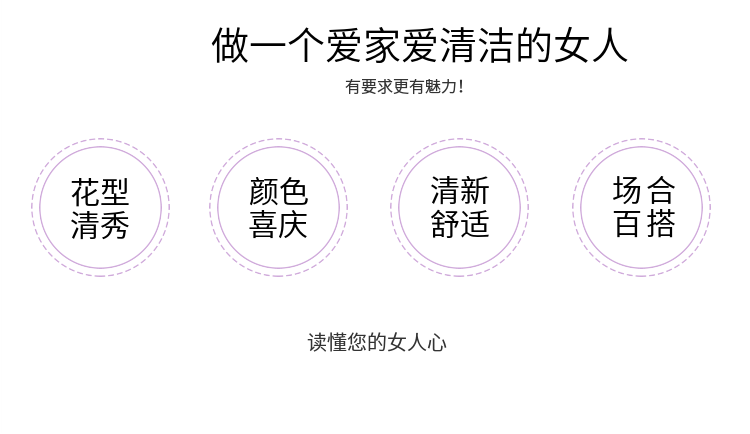 做一个爱家爱清洁的女人

有要求更有魅力！

花型
清秀

颜色
喜庆

清新
舒适

场合
百搭

读懂您的女人心