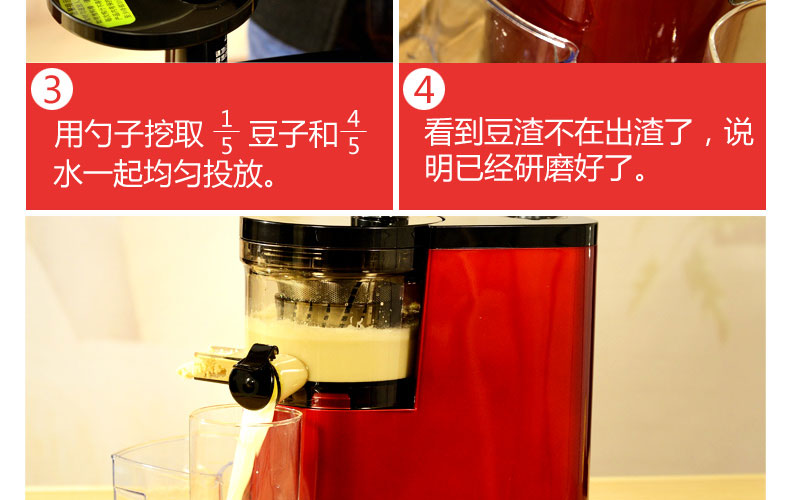 3
用勺子挖取 $\frac{1}{5}$ 豆子和 $\frac{4}{5}$ 水一起均匀投放。

4
看到豆渣不在出渣了，说明已经研磨好了。