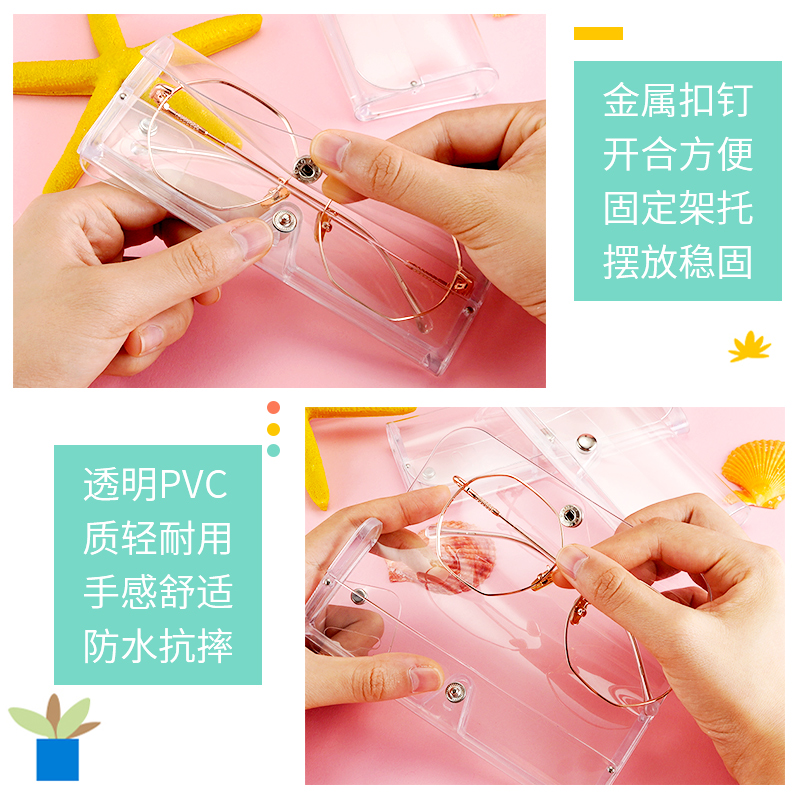 金属扣钉
开合方便
固定架托
摆放稳固

透明PVC
质轻耐用
手感舒适
防水抗摔