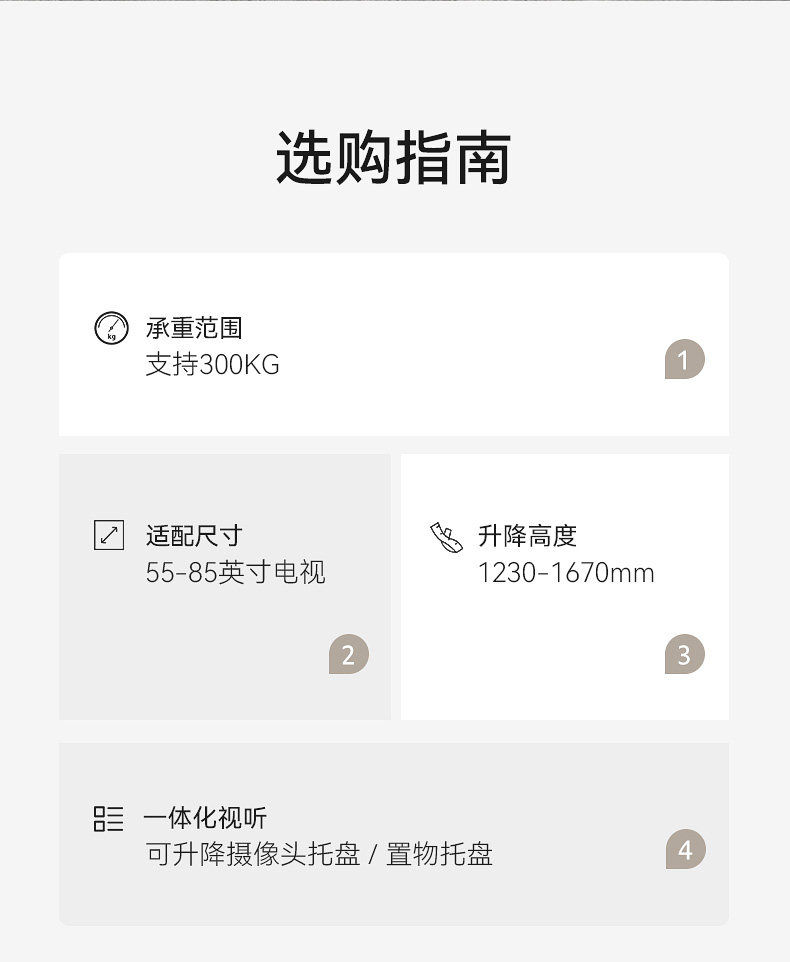 选购指南

承重范围
支持300KG

1

适配尺寸
55-85英寸电视

2

升降高度
1230-1670mm

3

一体化视听
可升降摄像头托盘 / 置物托盘

4