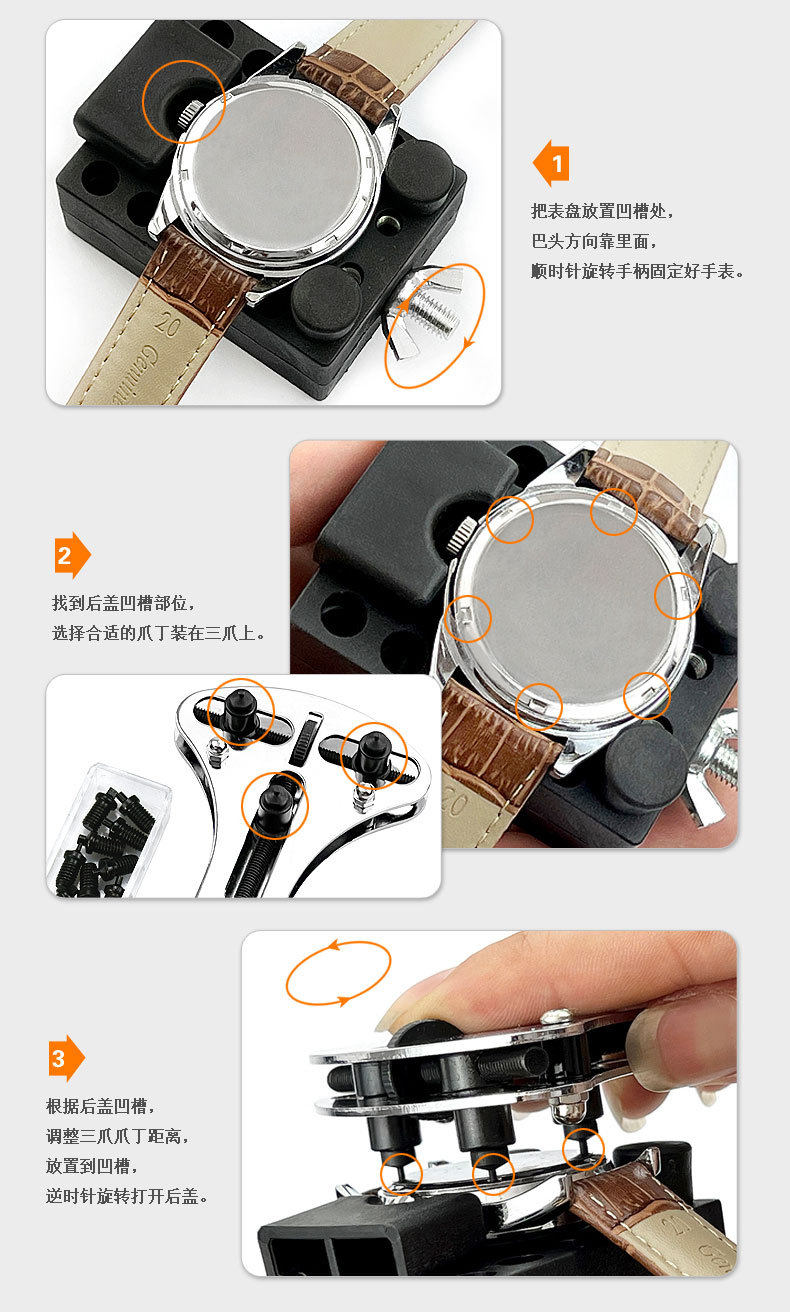 1

把表盘放置凹槽处，
巴头方向靠里面，
顺时针旋转手柄固定好手表。

2

找到后盖凹槽部位，
选择合适的爪丁装在三爪上。

3

根据后盖凹槽，
调整三爪爪丁距离，
放置到凹槽，
逆时针旋转打开后盖。