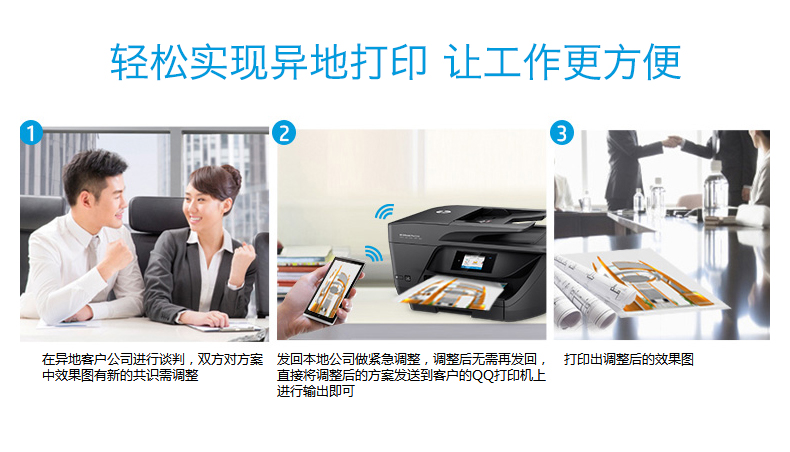 轻松实现异地打印 让工作更方便

1

在异地客户公司进行谈判，双方对方案中效果图有新的共识需调整

2

发回本地公司做紧急调整，调整后无需再发回，直接将调整后的方案发送到客户的QQ打印机上进行输出即可

3

打印出调整后的效果图