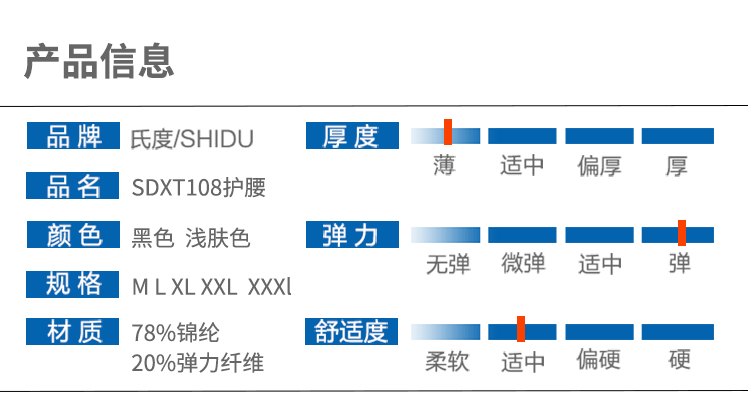 产品信息

品牌 氏度/SHIDU

品名 SDXT108护腰

颜色 黑色 浅肤色

规格 M L XL XXL XXXl

材质 78%锦纶
20%弹力纤维

厚度
薄 适中 偏厚 厚

弹力
无弹 微弹 适中 弹

舒适度
柔软 适中 偏硬 硬