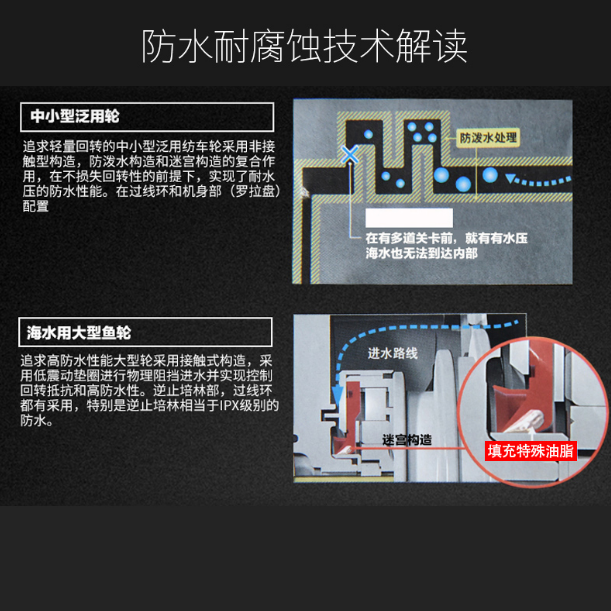 防水耐腐蚀技术解读

中小型泛用轮

追求轻量回转的中小型泛用纺车轮采用非接触型构造，防泼水构造和迷宫构造的复合作用，在不损失回转性的前提下，实现了耐水压的防水性能。在过线环和机身部（罗拉盘）配置

防泼水处理

在有多道关卡前，就有有水压海水也无法到达内部

海水用大型鱼轮

追求高防水性能大型轮采用接触式构造，采用低震动垫圈进行物理阻挡进水并实现控制回转抵抗和高防水性。逆止培林部，过线环都有采用，特别是逆止培林相当于IPX级别的防水。

进水路线

迷宫构造

填充特殊油脂