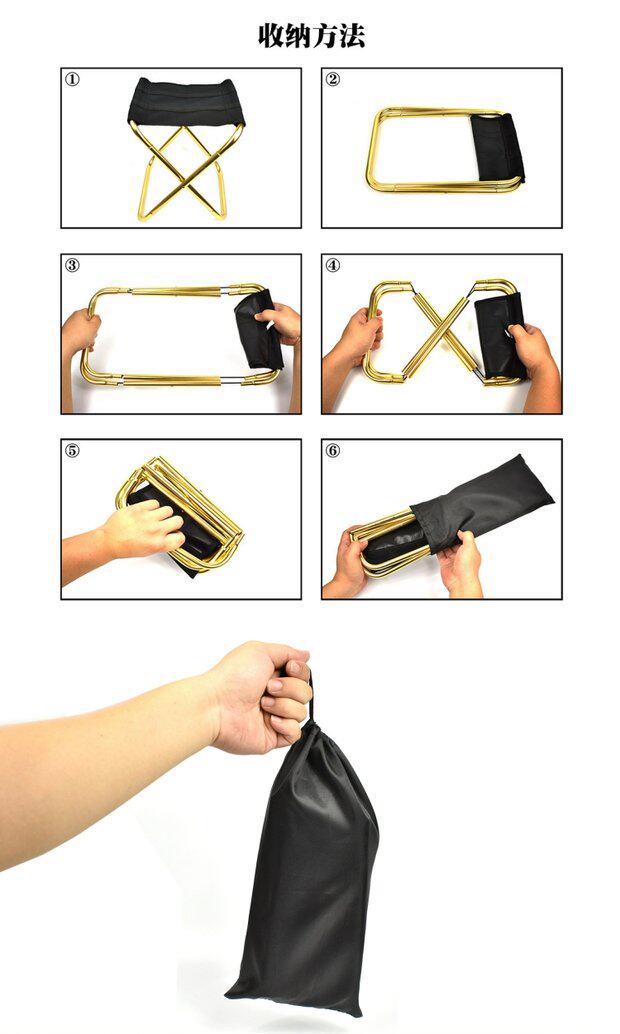 收纳方法

①

②

③

④

⑤

⑥