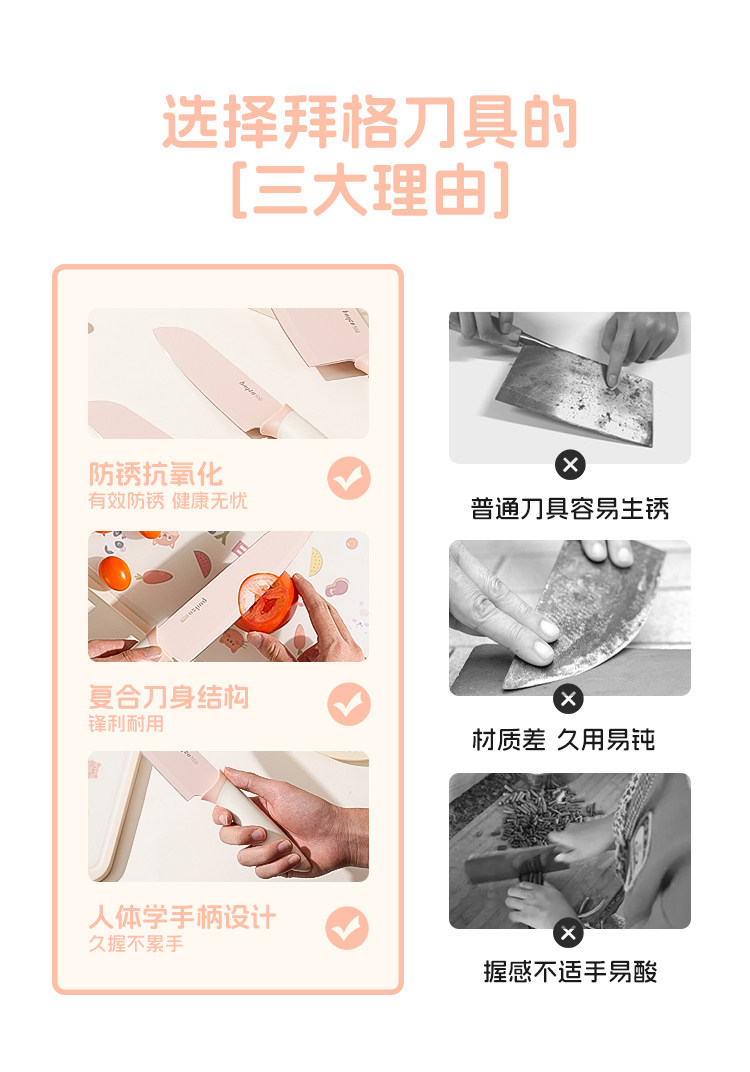 选择拜格刀具的
[三大理由]

防锈抗氧化
有效防锈 健康无忧

复合刀身结构
锋利耐用

人体学手柄设计
久握不累手

普通刀具容易生锈

材质差 久用易钝

握感不适手易酸