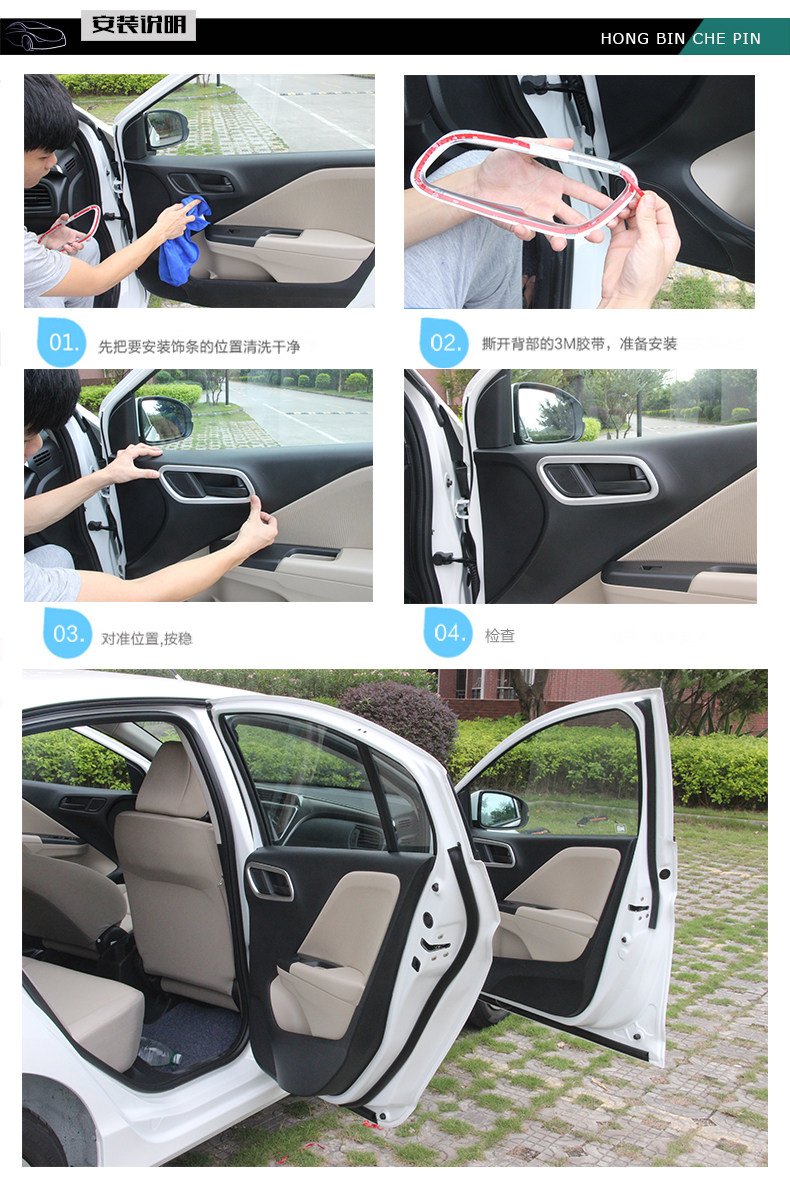 安装说明

HONG BIN CHE PIN

01. 先把要安装饰条的位置清洗干净

02. 撕开背部的3M胶带，准备安装

03. 对准位置,按稳

04. 检查