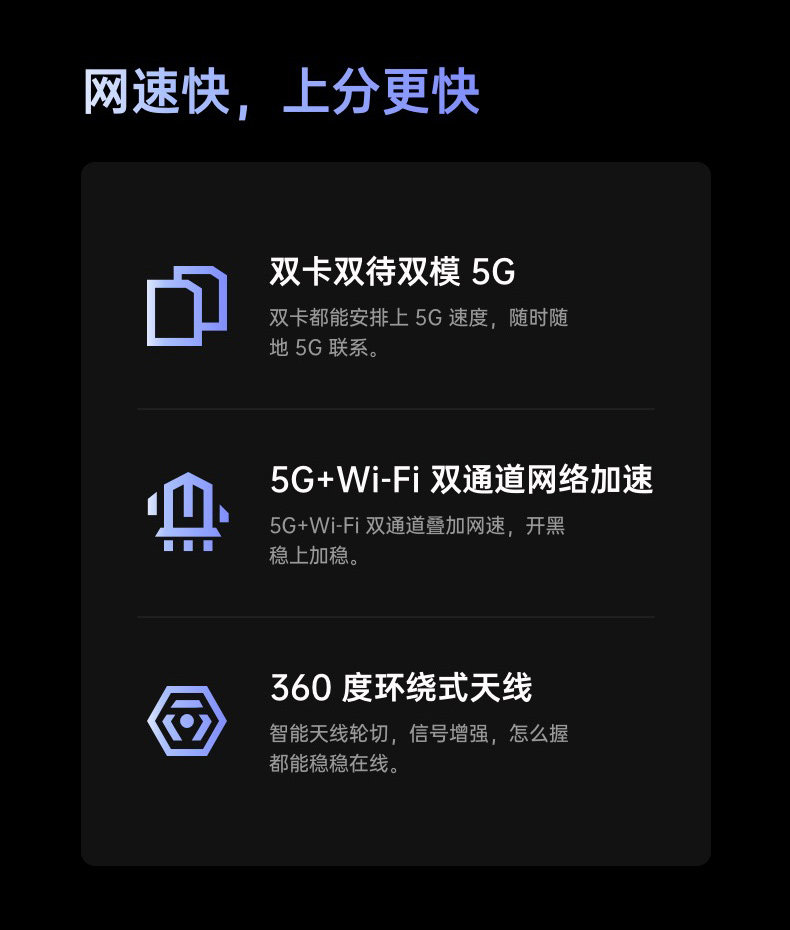 网速快，上分更快

双卡双待双模5G

双卡都能安排上5G速度，随时随地5G联系。

5G+Wi-Fi双通道网络加速

5G+Wi-Fi双通道叠加网速，开黑稳上加稳。

360度环绕式天线

智能天线轮切，信号增强，怎么握都能稳稳在线。