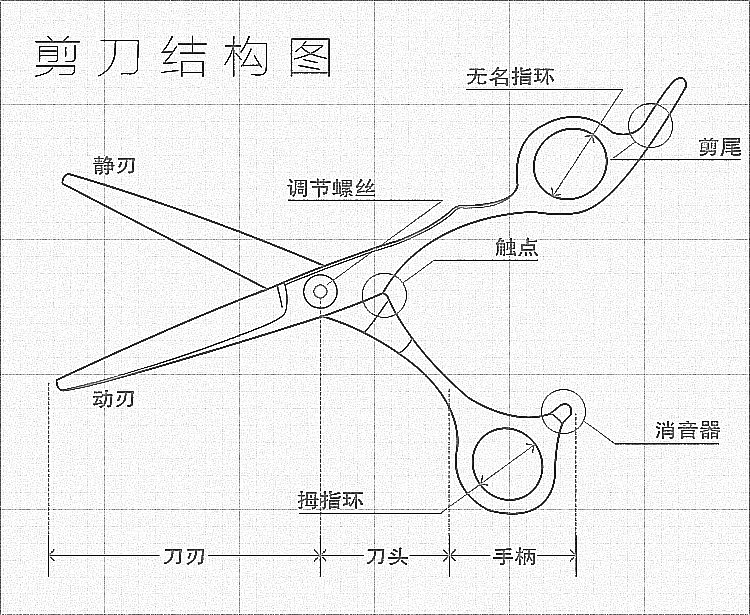 剪刀结构图

无名指环

剪尾

静刃

调节螺丝

触点

动刃

消音器

拇指环

刀刃

刀头

手柄