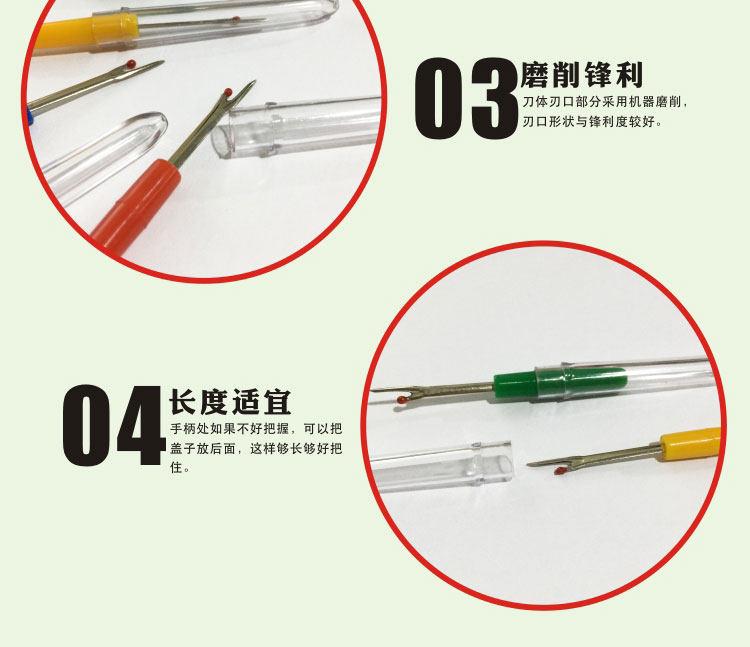 03 磨削锋利
刀体刃口部分采用机器磨削，刃口形状与锋利度较好。

04 长度适宜
手柄处如果不好把握，可以把盖子放后面，这样够长够好把住。