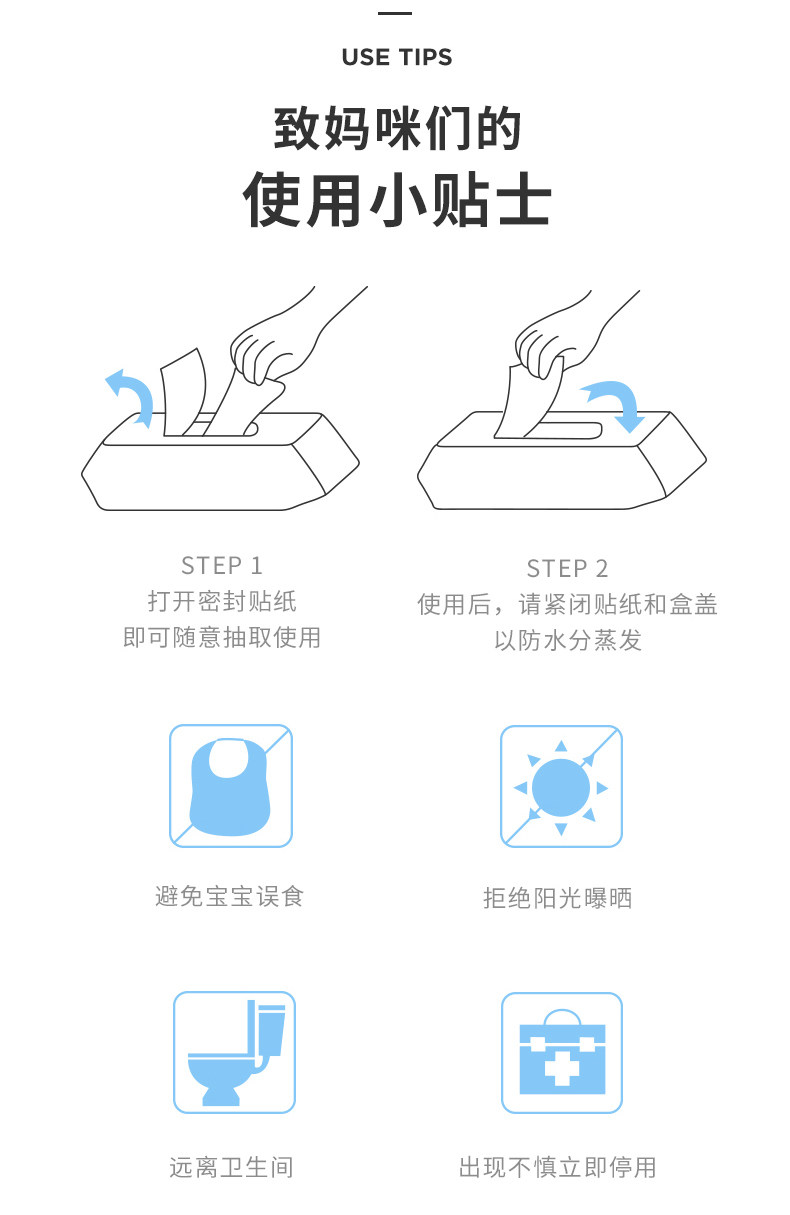 USE TIPS

致妈咪们的
使用小贴士

STEP 1
打开密封贴纸
即可随意抽取使用

STEP 2
使用后，请紧闭贴纸和盒盖
以防水分蒸发

避免宝宝误食

拒绝阳光曝晒

远离卫生间

出现不慎立即停用