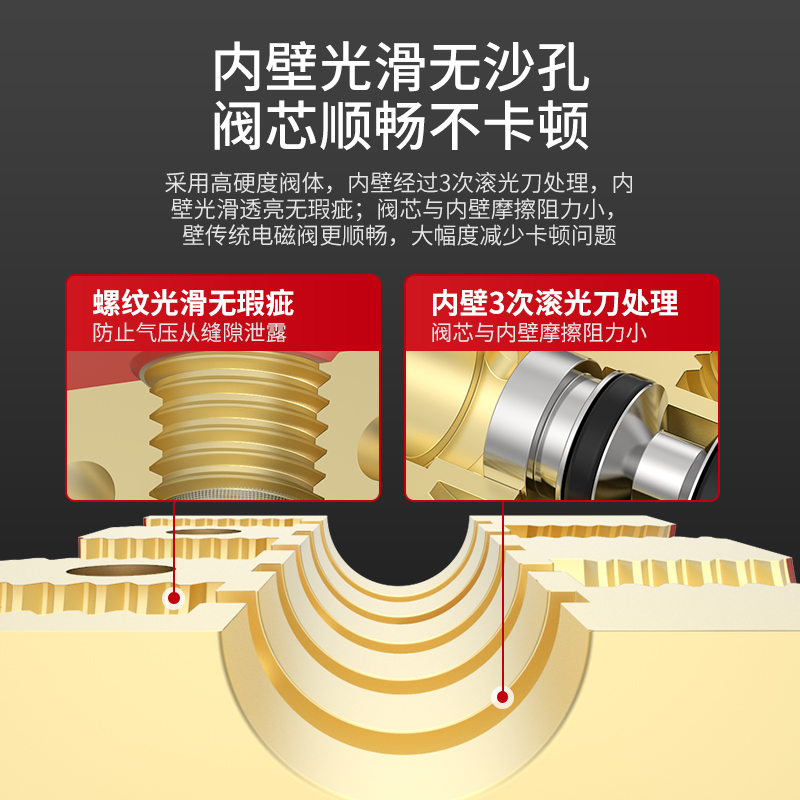 内壁光滑无沙孔
阀芯顺畅不卡顿

采用高硬度阀体，内壁经过3次滚光刀处理，内壁光滑透亮无瑕疵；阀芯与内壁摩擦阻力小，壁传统电磁阀更顺畅，大幅度减少卡顿问题

螺纹光滑无瑕疵
防止气压从缝隙泄露

内壁3次滚光刀处理
阀芯与内壁摩擦阻力小