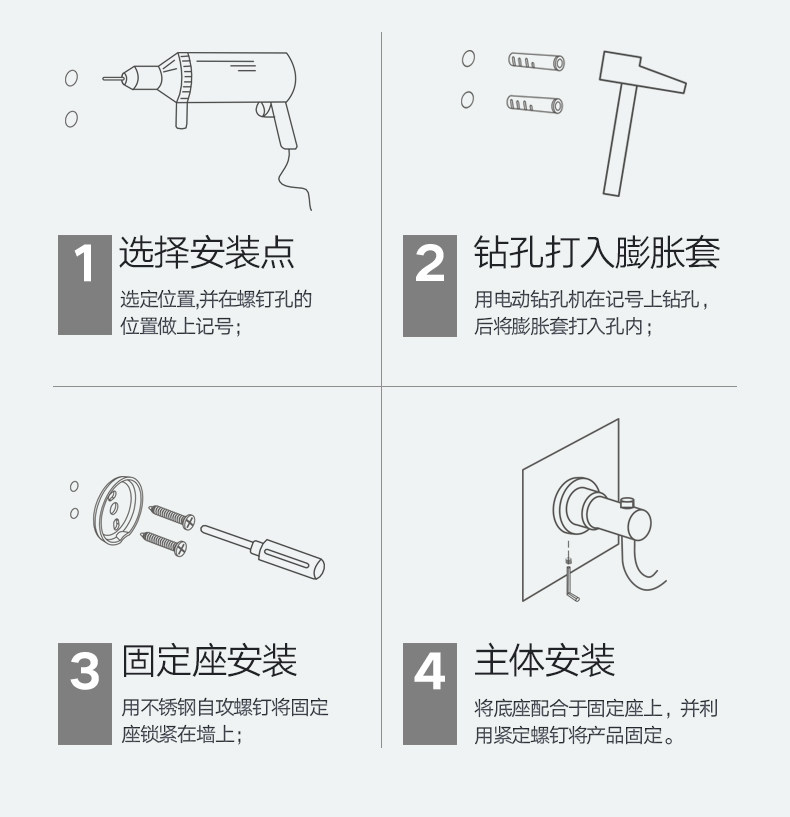 1 选择安装点

选定位置,并在螺钉孔的位置做上记号;

2 钻孔打入膨胀套

用电动钻孔机在记号上钻孔，后将膨胀套打入孔内;

3 固定座安装

用不锈钢自攻螺钉将固定座锁紧在墙上;

4 主体安装

将底座配合于固定座上，并利用紧定螺钉将产品固定。