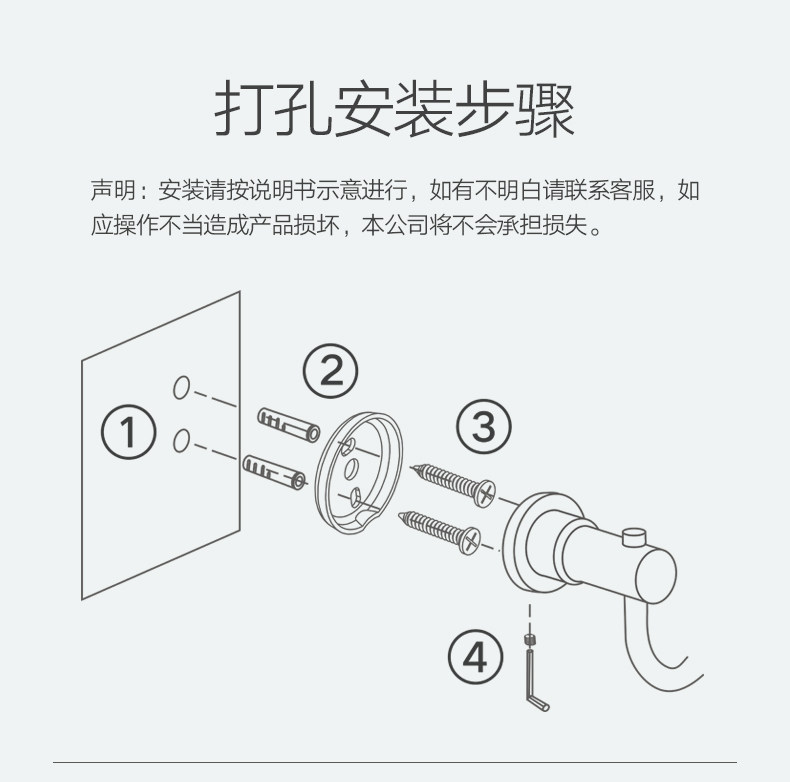 打孔安装步骤

声明：安装请按说明书示意进行，如有不明白请联系客服，如应操作不当造成产品损坏，本公司将不会承担损失。

①

②

③

④