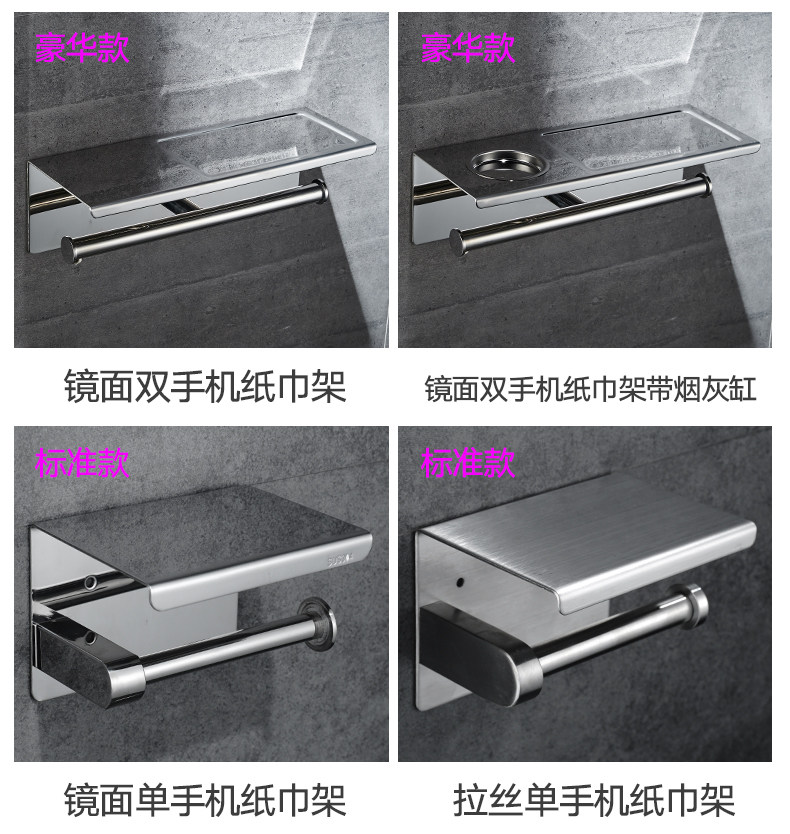 豪华款

镜面双手机纸巾架

豪华款

镜面双手机纸巾架带烟灰缸

标准款

镜面单手机纸巾架

标准款

拉丝单手机纸巾架