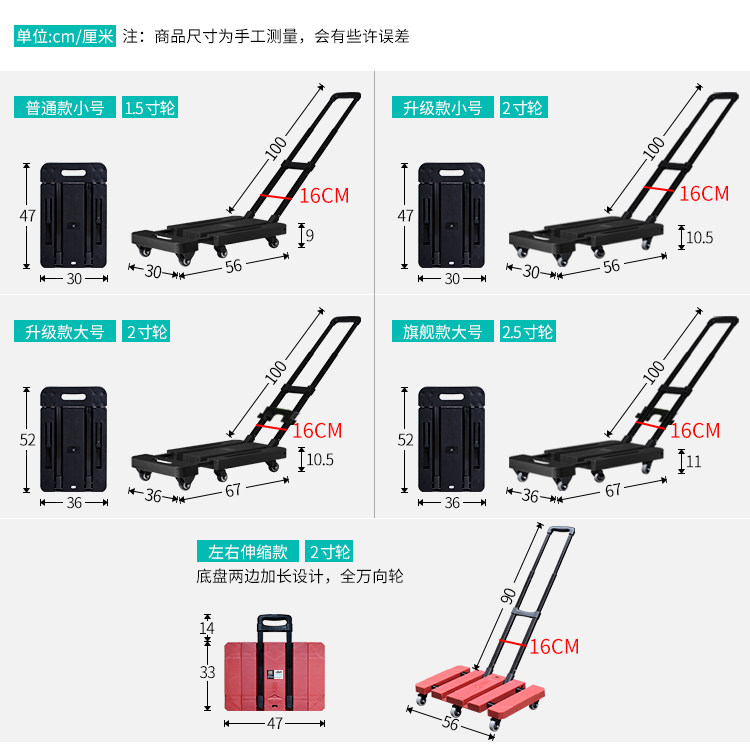 单位:cm/厘米 注：商品尺寸为手工测量，会有些许误差

普通款小号 1.5寸轮

47
30
100
16CM
9
30
56

升级款小号 2寸轮

47
30
100
16CM
10.5
30
56

升级款大号 2寸轮

52
36
100
16CM
10.5
36
67

旗舰款大号 2.5寸轮

52
36
100
16CM
11
36
67

左右伸缩款 2寸轮
底盘两边加长设计，全万向轮

14
33
47
90
16CM
56