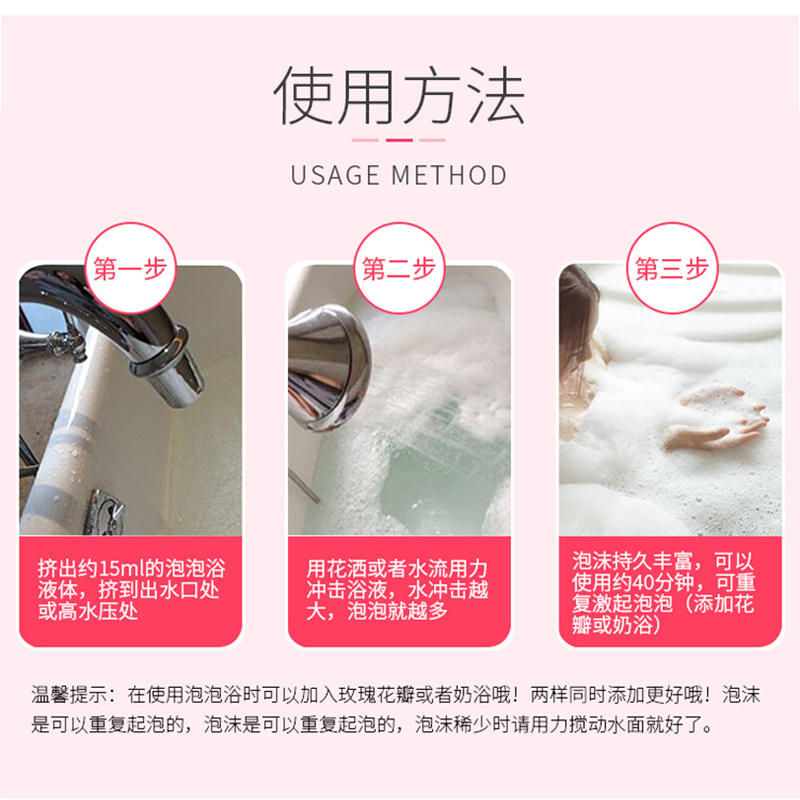 使用方法

USAGE METHOD

第一步

挤出约15ml的泡泡浴液体，挤到出水口处或高水压处

第二步

用花洒或者水流用力冲击浴液，水冲击越大，泡泡就越多

第三步

泡沫持久丰富，可以使用约40分钟，可重复激起泡泡（添加花瓣或奶浴）

温馨提示：在使用泡泡浴时可以加入玫瑰花瓣或者奶浴哦！两样同时添加更好哦！泡沫是可以重复起泡的，泡沫是可以重复起泡的，泡沫稀少时请用力搅动水面就好了。