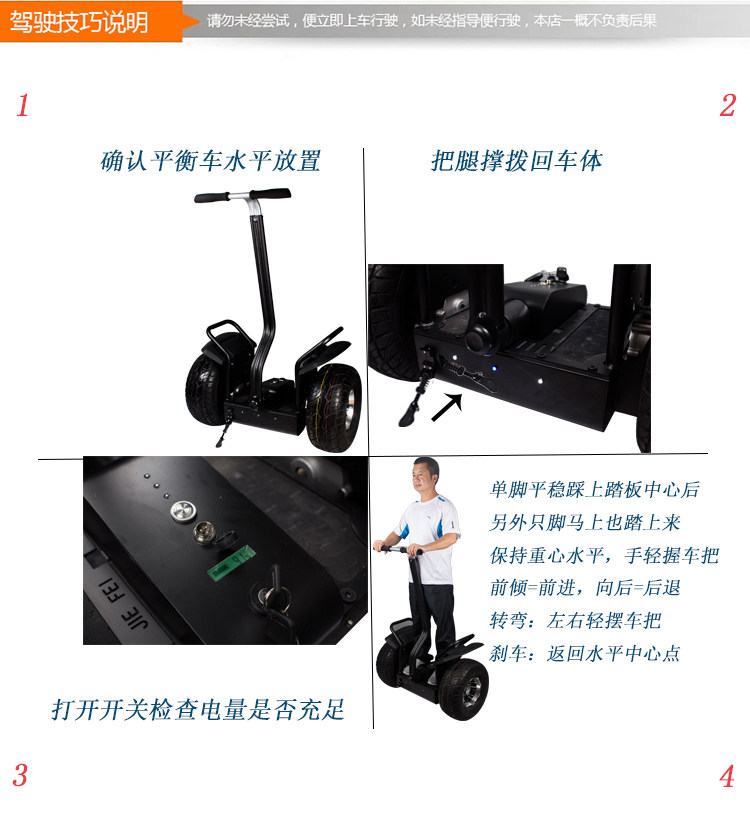 驾驶技巧说明

请勿未经尝试，便立即上车行驶，如未经指导便行驶，本店一概不负责后果

1

2

确认平衡车水平放置

把腿撑拨回车体

JIE FEI

单脚平稳踩上踏板中心后
另外只脚马上也踏上来
保持重心水平，手轻握车把
前倾=前进，向后=后退
转弯：左右轻摆车把
刹车：返回水平中心点

打开开关检查电量是否充足

3

4