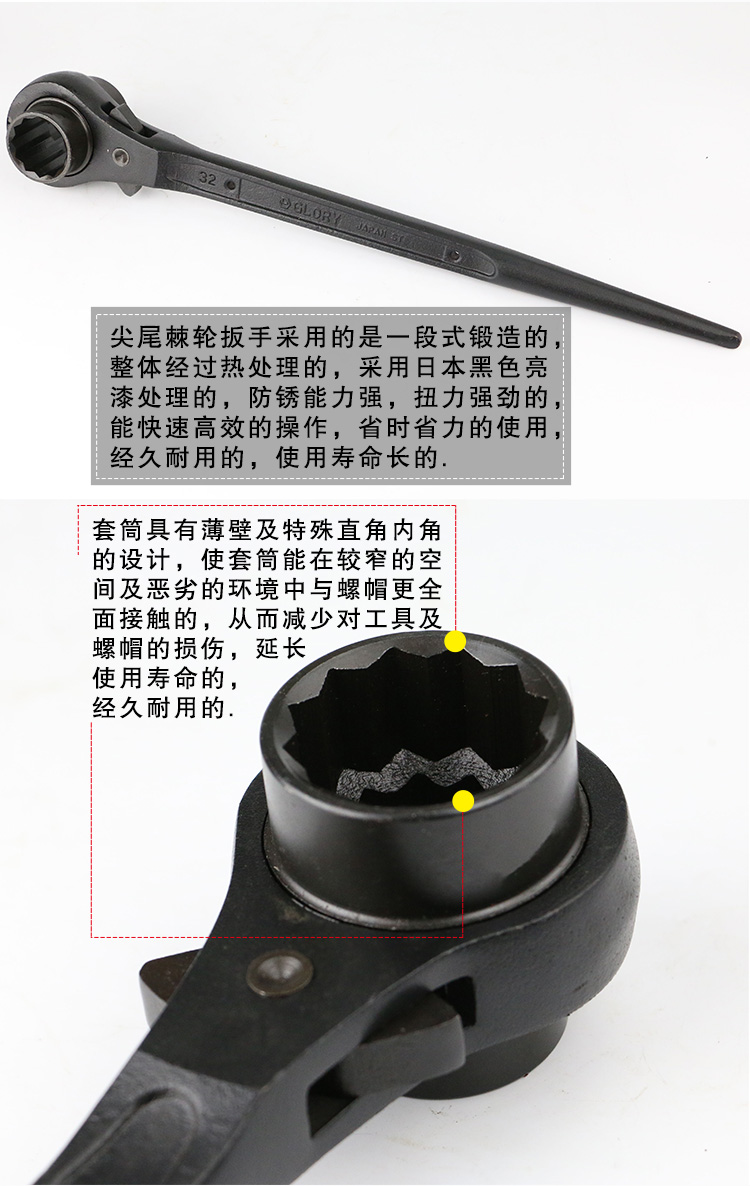 32

GLORY

JAPAN ST

尖尾棘轮扳手采用的是一段式锻造的，整体经过热处理的，采用日本黑色亮漆处理的，防锈能力强，扭力强劲的，能快速高效的操作，省时省力的使用，经久耐用的，使用寿命长的.

套筒具有薄壁及特殊直角内角的设计，使套筒能在较窄的空间及恶劣的环境中与螺帽更全面接触的，从而减少对工具及螺帽的损伤，延长使用寿命的，经久耐用的.