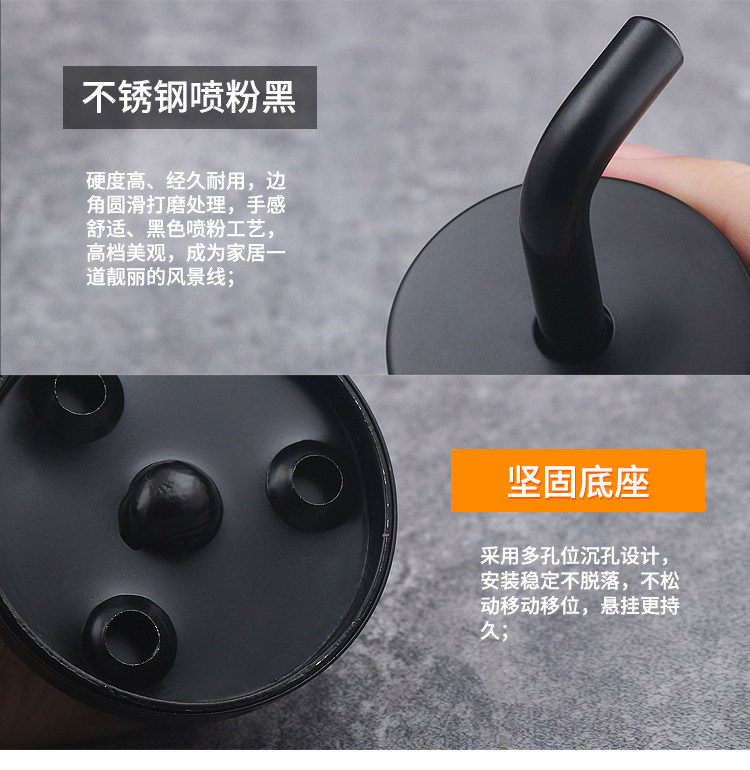 不锈钢喷粉黑

硬度高、经久耐用，边角圆滑打磨处理，手感舒适、黑色喷粉工艺，高档美观，成为家居一道靓丽的风景线；

坚固底座

采用多孔位沉孔设计，安装稳定不脱落，不松动移动移位，悬挂更持久；