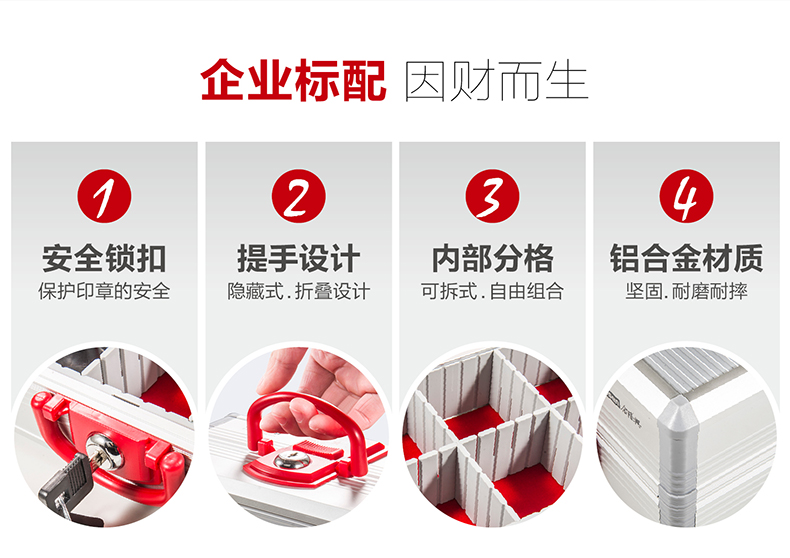 企业标配 因财而生

1
安全锁扣
保护印章的安全

2
提手设计
隐藏式.折叠设计

3
内部分格
可拆式.自由组合

4
铝合金材质
坚固.耐磨耐摔