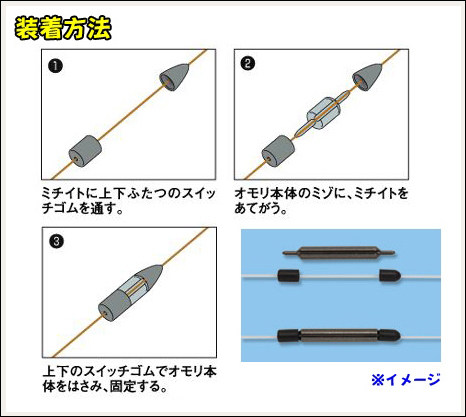 装着方法

❶

ミチイトに上下ふたつのスイッチゴムを通す。

❷

オモリ本体のミゾに、ミチイトをあてがう。

❸

上下のスイッチゴムでオモリ本体をはさみ、固定する。

※イメージ