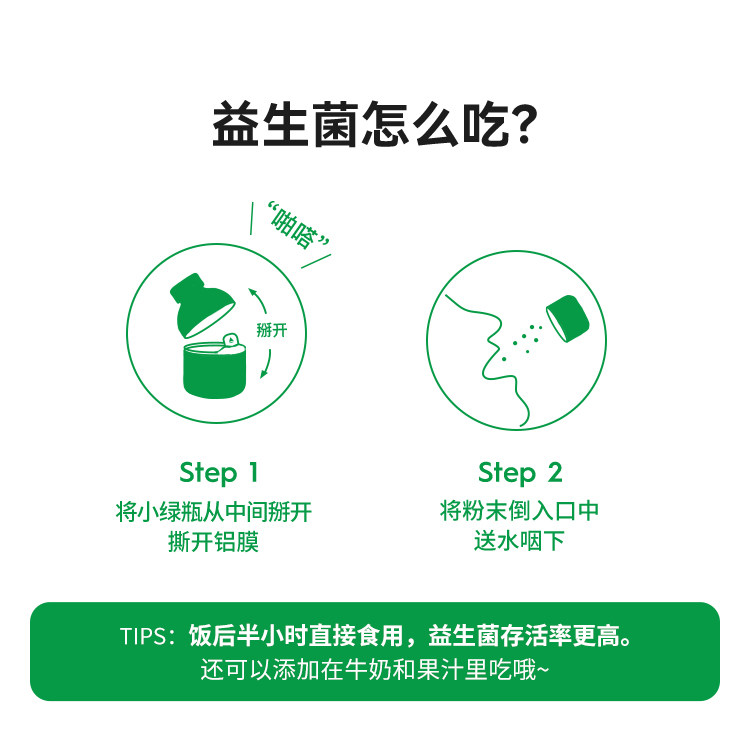 益生菌怎么吃？

“啪嗒”

掰开

Step 1
将小绿瓶从中间掰开
撕开铝膜

Step 2
将粉末倒入口中
送水咽下

TIPS：饭后半小时直接食用，益生菌存活率更高。
还可以添加在牛奶和果汁里吃哦~