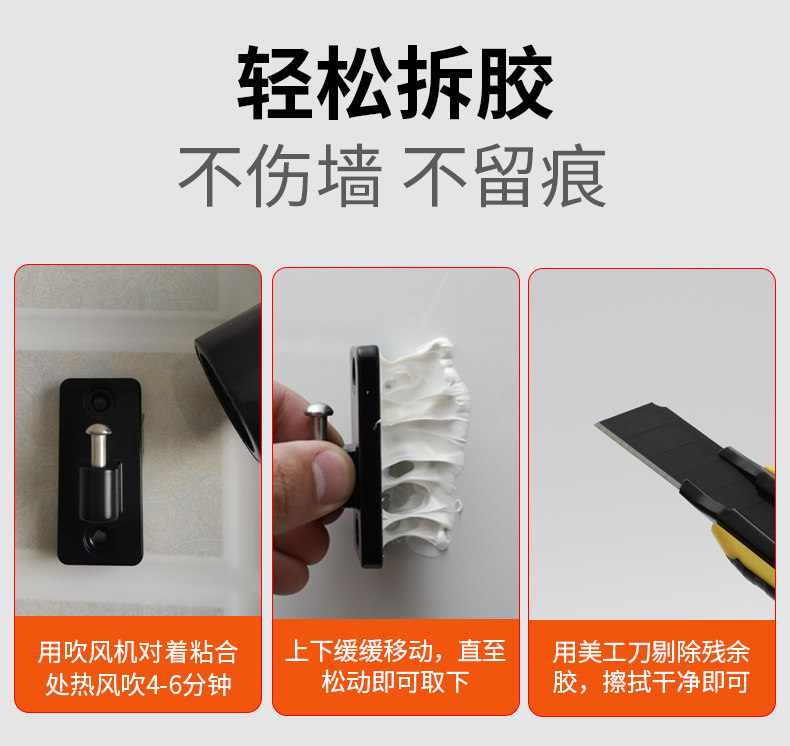 轻松拆胶
不伤墙 不留痕

用吹风机对着粘合处热风吹4-6分钟

上下缓缓移动，直至松动即可取下

用美工刀剔除残余胶，擦拭干净即可